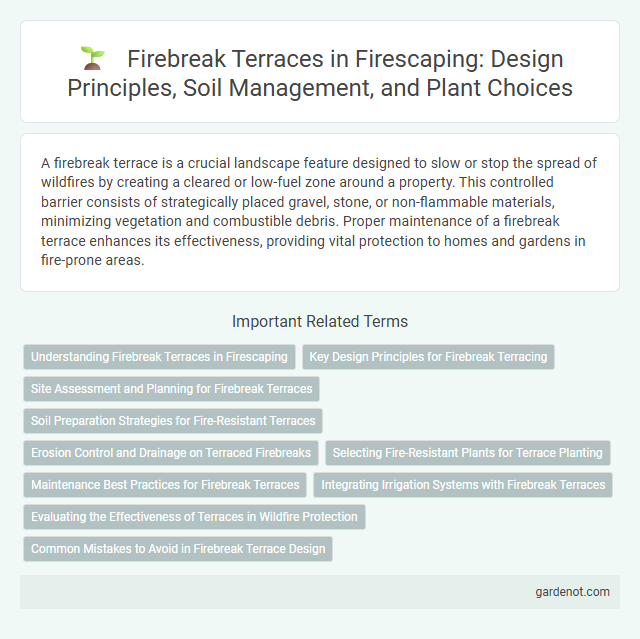 Firebreak Terraces in Firescaping: Design Principles, Soil Management, and Plant Choices

A firebreak terrace is a crucial landscape feature designed to slow or stop the spread of wildfires by creating a cleared or low-fuel zone around a property. This controlled barrier consists of strategically placed gravel, stone, or non-flammable materials, minimizing vegetation and combustible debris. Proper maintenance of a firebreak terrace enhances its effectiveness, providing vital protection to homes and gardens in fire-prone areas.

Important Related Terms

Understanding Firebreak Terraces in Firescaping

Key Design Principles for Firebreak Terracing

Site Assessment and Planning for Firebreak Terraces

Soil Preparation Strategies for Fire-Resistant Terraces

Erosion Control and Drainage on Terraced Firebreaks

Selecting Fire-Resistant Plants for Terrace Planting

Maintenance Best Practices for Firebreak Terraces

Integrating Irrigation Systems with Firebreak Terraces

Evaluating the Effectiveness of Terraces in Wildfire Protection

Common Mistakes to Avoid in Firebreak Terrace Design

gardenot.com