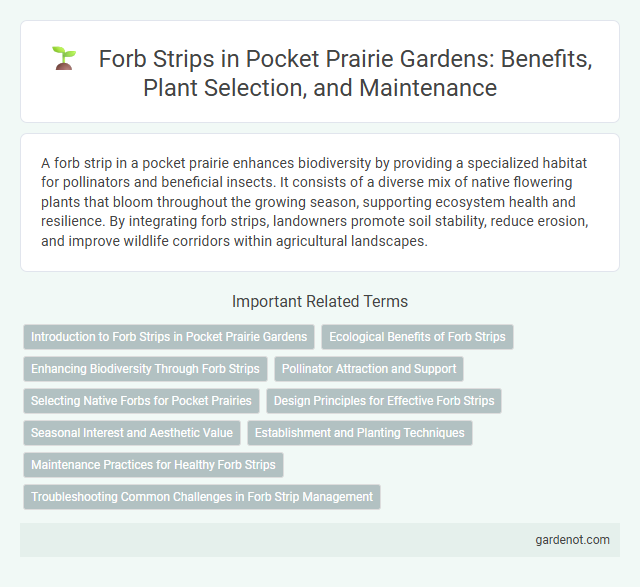 Forb Strips in Pocket Prairie Gardens: Benefits, Plant Selection, and Maintenance

A forb strip in a pocket prairie enhances biodiversity by providing a specialized habitat for pollinators and beneficial insects. It consists of a diverse mix of native flowering plants that bloom throughout the growing season, supporting ecosystem health and resilience. By integrating forb strips, landowners promote soil stability, reduce erosion, and improve wildlife corridors within agricultural landscapes.

Important Related Terms

Introduction to Forb Strips in Pocket Prairie Gardens

Ecological Benefits of Forb Strips

Enhancing Biodiversity Through Forb Strips

Pollinator Attraction and Support

Selecting Native Forbs for Pocket Prairies

Design Principles for Effective Forb Strips

Seasonal Interest and Aesthetic Value

Establishment and Planting Techniques

Maintenance Practices for Healthy Forb Strips

Troubleshooting Common Challenges in Forb Strip Management

gardenot.com