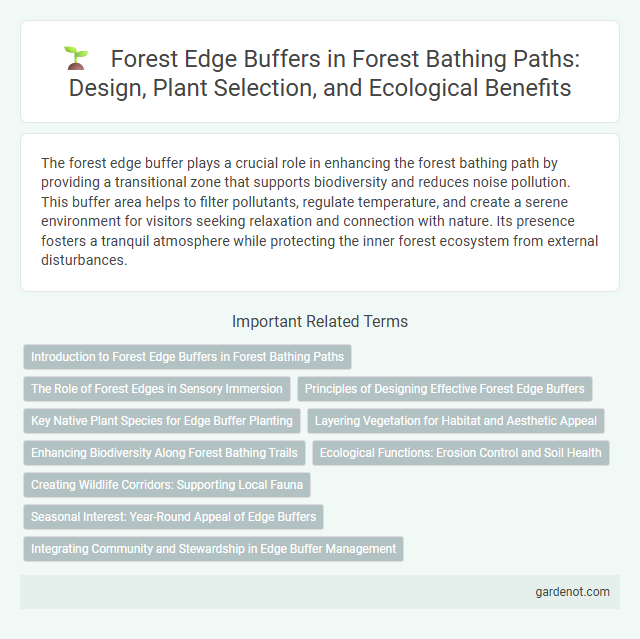 Forest Edge Buffers in Forest Bathing Paths: Design, Plant Selection, and Ecological Benefits

The forest edge buffer plays a crucial role in enhancing the forest bathing path by providing a transitional zone that supports biodiversity and reduces noise pollution. This buffer area helps to filter pollutants, regulate temperature, and create a serene environment for visitors seeking relaxation and connection with nature. Its presence fosters a tranquil atmosphere while protecting the inner forest ecosystem from external disturbances.

Important Related Terms

Introduction to Forest Edge Buffers in Forest Bathing Paths

The Role of Forest Edges in Sensory Immersion

Principles of Designing Effective Forest Edge Buffers

Key Native Plant Species for Edge Buffer Planting

Layering Vegetation for Habitat and Aesthetic Appeal

Enhancing Biodiversity Along Forest Bathing Trails

Ecological Functions: Erosion Control and Soil Health

Creating Wildlife Corridors: Supporting Local Fauna

Seasonal Interest: Year-Round Appeal of Edge Buffers

Integrating Community and Stewardship in Edge Buffer Management

gardenot.com