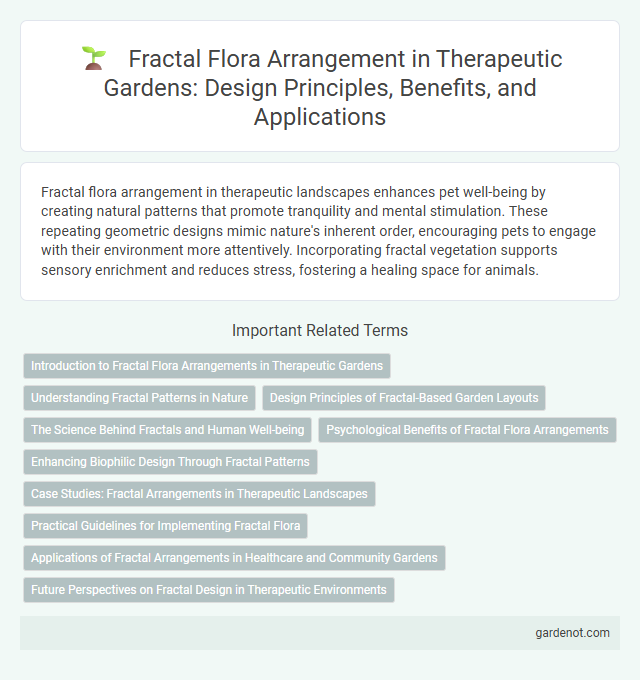 Fractal Flora Arrangement in Therapeutic Gardens: Design Principles, Benefits, and Applications

Fractal flora arrangement in therapeutic landscapes enhances pet well-being by creating natural patterns that promote tranquility and mental stimulation. These repeating geometric designs mimic nature's inherent order, encouraging pets to engage with their environment more attentively. Incorporating fractal vegetation supports sensory enrichment and reduces stress, fostering a healing space for animals.

Important Related Terms

Introduction to Fractal Flora Arrangements in Therapeutic Gardens

Understanding Fractal Patterns in Nature

Design Principles of Fractal-Based Garden Layouts

The Science Behind Fractals and Human Well-being

Psychological Benefits of Fractal Flora Arrangements

Enhancing Biophilic Design Through Fractal Patterns

Case Studies: Fractal Arrangements in Therapeutic Landscapes

Practical Guidelines for Implementing Fractal Flora

Applications of Fractal Arrangements in Healthcare and Community Gardens

Future Perspectives on Fractal Design in Therapeutic Environments

gardenot.com