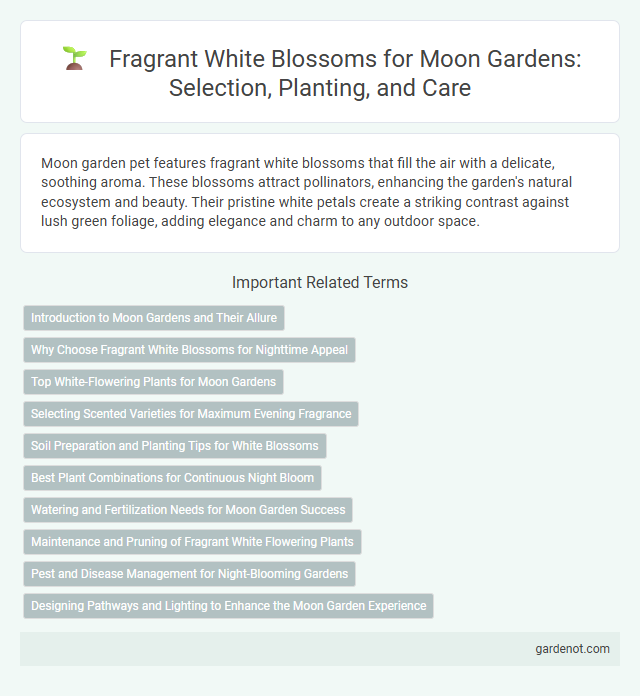 Fragrant White Blossoms for Moon Gardens: Selection, Planting, and Care

Moon garden pet features fragrant white blossoms that fill the air with a delicate, soothing aroma. These blossoms attract pollinators, enhancing the garden's natural ecosystem and beauty. Their pristine white petals create a striking contrast against lush green foliage, adding elegance and charm to any outdoor space.

Important Related Terms

Introduction to Moon Gardens and Their Allure

Why Choose Fragrant White Blossoms for Nighttime Appeal

Top White-Flowering Plants for Moon Gardens

Selecting Scented Varieties for Maximum Evening Fragrance

Soil Preparation and Planting Tips for White Blossoms

Best Plant Combinations for Continuous Night Bloom

Watering and Fertilization Needs for Moon Garden Success

Maintenance and Pruning of Fragrant White Flowering Plants

Pest and Disease Management for Night-Blooming Gardens

Designing Pathways and Lighting to Enhance the Moon Garden Experience

gardenot.com