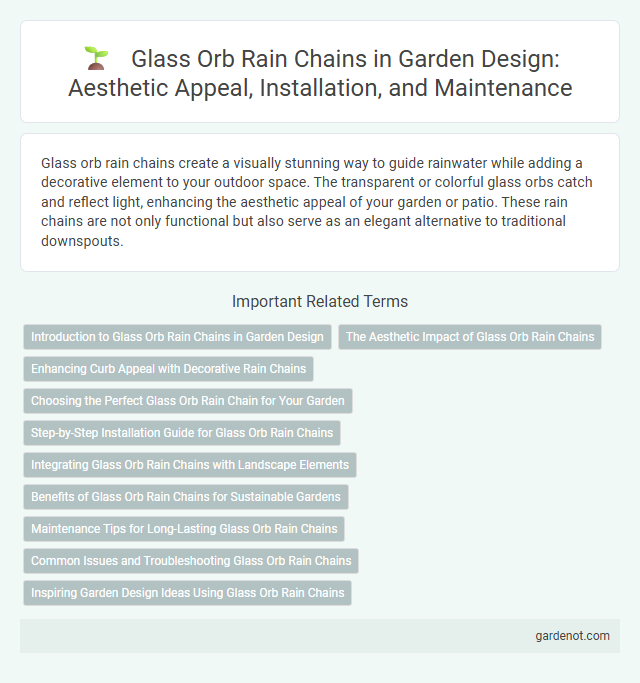 Glass Orb Rain Chains in Garden Design: Aesthetic Appeal, Installation, and Maintenance

Glass orb rain chains create a visually stunning way to guide rainwater while adding a decorative element to your outdoor space. The transparent or colorful glass orbs catch and reflect light, enhancing the aesthetic appeal of your garden or patio. These rain chains are not only functional but also serve as an elegant alternative to traditional downspouts.

Important Related Terms

Introduction to Glass Orb Rain Chains in Garden Design

The Aesthetic Impact of Glass Orb Rain Chains

Enhancing Curb Appeal with Decorative Rain Chains

Choosing the Perfect Glass Orb Rain Chain for Your Garden

Step-by-Step Installation Guide for Glass Orb Rain Chains

Integrating Glass Orb Rain Chains with Landscape Elements

Benefits of Glass Orb Rain Chains for Sustainable Gardens

Maintenance Tips for Long-Lasting Glass Orb Rain Chains

Common Issues and Troubleshooting Glass Orb Rain Chains

Inspiring Garden Design Ideas Using Glass Orb Rain Chains

gardenot.com