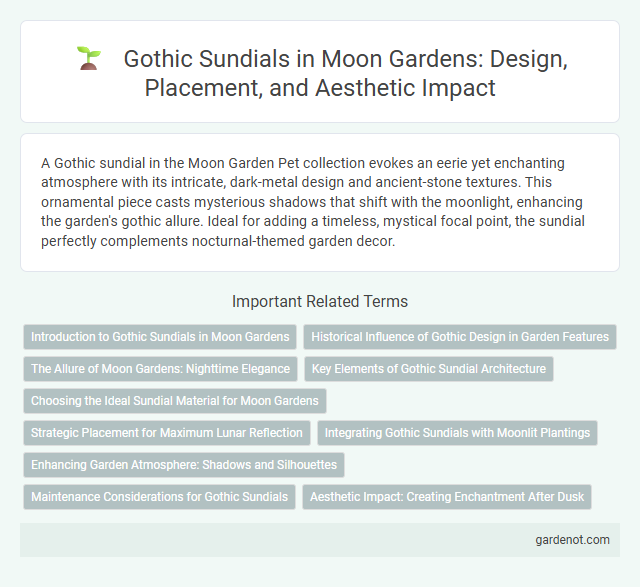 Gothic Sundials in Moon Gardens: Design, Placement, and Aesthetic Impact

A Gothic sundial in the Moon Garden Pet collection evokes an eerie yet enchanting atmosphere with its intricate, dark-metal design and ancient-stone textures. This ornamental piece casts mysterious shadows that shift with the moonlight, enhancing the garden's gothic allure. Ideal for adding a timeless, mystical focal point, the sundial perfectly complements nocturnal-themed garden decor.

Important Related Terms

Introduction to Gothic Sundials in Moon Gardens

Historical Influence of Gothic Design in Garden Features

The Allure of Moon Gardens: Nighttime Elegance

Key Elements of Gothic Sundial Architecture

Choosing the Ideal Sundial Material for Moon Gardens

Strategic Placement for Maximum Lunar Reflection

Integrating Gothic Sundials with Moonlit Plantings

Enhancing Garden Atmosphere: Shadows and Silhouettes

Maintenance Considerations for Gothic Sundials

Aesthetic Impact: Creating Enchantment After Dusk

gardenot.com