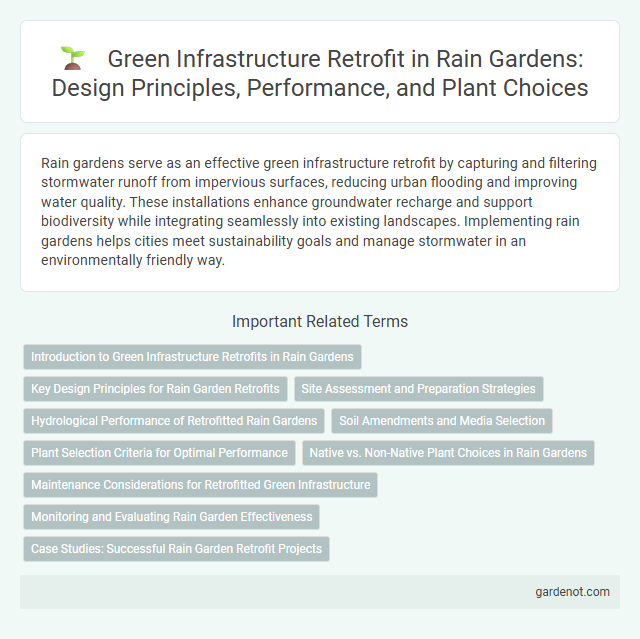 Green Infrastructure Retrofit in Rain Gardens: Design Principles, Performance, and Plant Choices

Rain gardens serve as an effective green infrastructure retrofit by capturing and filtering stormwater runoff from impervious surfaces, reducing urban flooding and improving water quality. These installations enhance groundwater recharge and support biodiversity while integrating seamlessly into existing landscapes. Implementing rain gardens helps cities meet sustainability goals and manage stormwater in an environmentally friendly way.

Important Related Terms

Introduction to Green Infrastructure Retrofits in Rain Gardens

Key Design Principles for Rain Garden Retrofits

Site Assessment and Preparation Strategies

Hydrological Performance of Retrofitted Rain Gardens

Soil Amendments and Media Selection

Plant Selection Criteria for Optimal Performance

Native vs. Non-Native Plant Choices in Rain Gardens

Maintenance Considerations for Retrofitted Green Infrastructure

Monitoring and Evaluating Rain Garden Effectiveness

Case Studies: Successful Rain Garden Retrofit Projects

gardenot.com