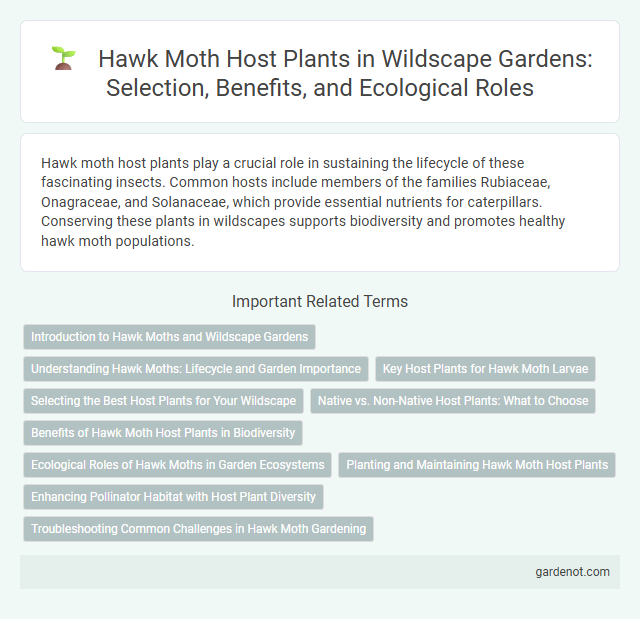 Hawk Moth Host Plants in Wildscape Gardens: Selection, Benefits, and Ecological Roles

Hawk moth host plants play a crucial role in sustaining the lifecycle of these fascinating insects. Common hosts include members of the families Rubiaceae, Onagraceae, and Solanaceae, which provide essential nutrients for caterpillars. Conserving these plants in wildscapes supports biodiversity and promotes healthy hawk moth populations.

Important Related Terms

Introduction to Hawk Moths and Wildscape Gardens

Understanding Hawk Moths: Lifecycle and Garden Importance

Key Host Plants for Hawk Moth Larvae

Selecting the Best Host Plants for Your Wildscape

Native vs. Non-Native Host Plants: What to Choose

Benefits of Hawk Moth Host Plants in Biodiversity

Ecological Roles of Hawk Moths in Garden Ecosystems

Planting and Maintaining Hawk Moth Host Plants

Enhancing Pollinator Habitat with Host Plant Diversity

Troubleshooting Common Challenges in Hawk Moth Gardening

gardenot.com