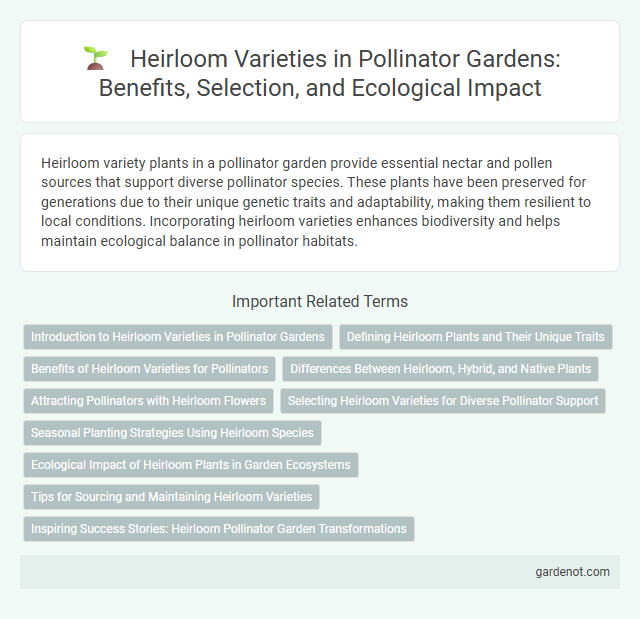 Heirloom Varieties in Pollinator Gardens: Benefits, Selection, and Ecological Impact

Heirloom variety plants in a pollinator garden provide essential nectar and pollen sources that support diverse pollinator species. These plants have been preserved for generations due to their unique genetic traits and adaptability, making them resilient to local conditions. Incorporating heirloom varieties enhances biodiversity and helps maintain ecological balance in pollinator habitats.

Important Related Terms

Introduction to Heirloom Varieties in Pollinator Gardens

Defining Heirloom Plants and Their Unique Traits

Benefits of Heirloom Varieties for Pollinators

Differences Between Heirloom, Hybrid, and Native Plants

Attracting Pollinators with Heirloom Flowers

Selecting Heirloom Varieties for Diverse Pollinator Support

Seasonal Planting Strategies Using Heirloom Species

Ecological Impact of Heirloom Plants in Garden Ecosystems

Tips for Sourcing and Maintaining Heirloom Varieties

Inspiring Success Stories: Heirloom Pollinator Garden Transformations

gardenot.com