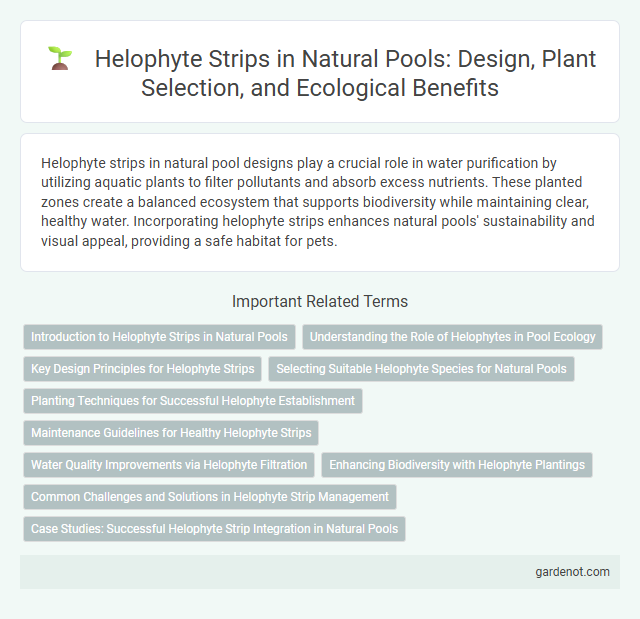 Helophyte Strips in Natural Pools: Design, Plant Selection, and Ecological Benefits

Helophyte strips in natural pool designs play a crucial role in water purification by utilizing aquatic plants to filter pollutants and absorb excess nutrients. These planted zones create a balanced ecosystem that supports biodiversity while maintaining clear, healthy water. Incorporating helophyte strips enhances natural pools' sustainability and visual appeal, providing a safe habitat for pets.

Important Related Terms

Introduction to Helophyte Strips in Natural Pools

Understanding the Role of Helophytes in Pool Ecology

Key Design Principles for Helophyte Strips

Selecting Suitable Helophyte Species for Natural Pools

Planting Techniques for Successful Helophyte Establishment

Maintenance Guidelines for Healthy Helophyte Strips

Water Quality Improvements via Helophyte Filtration

Enhancing Biodiversity with Helophyte Plantings

Common Challenges and Solutions in Helophyte Strip Management

Case Studies: Successful Helophyte Strip Integration in Natural Pools

gardenot.com