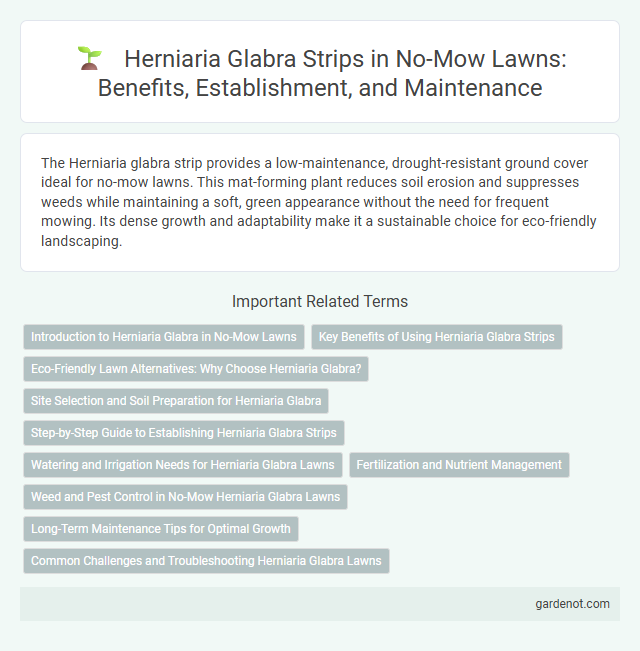 Herniaria Glabra Strips in No-Mow Lawns: Benefits, Establishment, and Maintenance

The Herniaria glabra strip provides a low-maintenance, drought-resistant ground cover ideal for no-mow lawns. This mat-forming plant reduces soil erosion and suppresses weeds while maintaining a soft, green appearance without the need for frequent mowing. Its dense growth and adaptability make it a sustainable choice for eco-friendly landscaping.

Important Related Terms

Introduction to Herniaria Glabra in No-Mow Lawns

Key Benefits of Using Herniaria Glabra Strips

Eco-Friendly Lawn Alternatives: Why Choose Herniaria Glabra?

Site Selection and Soil Preparation for Herniaria Glabra

Step-by-Step Guide to Establishing Herniaria Glabra Strips

Watering and Irrigation Needs for Herniaria Glabra Lawns

Fertilization and Nutrient Management

Weed and Pest Control in No-Mow Herniaria Glabra Lawns

Long-Term Maintenance Tips for Optimal Growth

Common Challenges and Troubleshooting Herniaria Glabra Lawns

gardenot.com