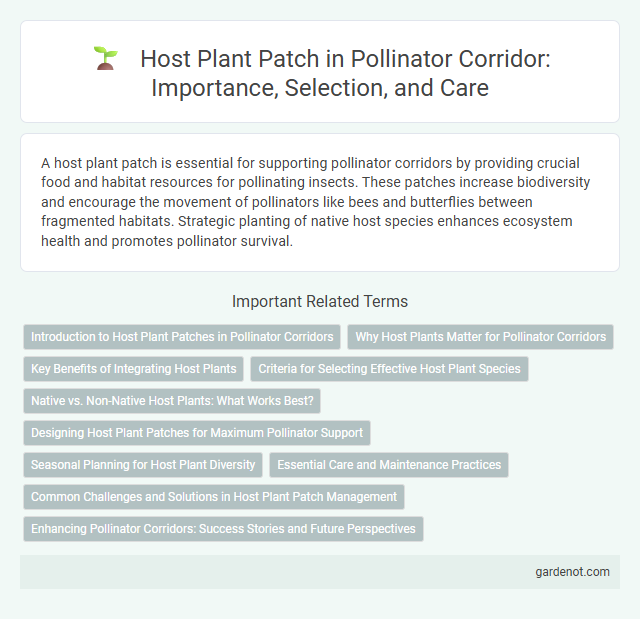 Host Plant Patch in Pollinator Corridor: Importance, Selection, and Care

A host plant patch is essential for supporting pollinator corridors by providing crucial food and habitat resources for pollinating insects. These patches increase biodiversity and encourage the movement of pollinators like bees and butterflies between fragmented habitats. Strategic planting of native host species enhances ecosystem health and promotes pollinator survival.

Important Related Terms

Introduction to Host Plant Patches in Pollinator Corridors

Why Host Plants Matter for Pollinator Corridors

Key Benefits of Integrating Host Plants

Criteria for Selecting Effective Host Plant Species

Native vs. Non-Native Host Plants: What Works Best?

Designing Host Plant Patches for Maximum Pollinator Support

Seasonal Planning for Host Plant Diversity

Essential Care and Maintenance Practices

Common Challenges and Solutions in Host Plant Patch Management

Enhancing Pollinator Corridors: Success Stories and Future Perspectives

gardenot.com