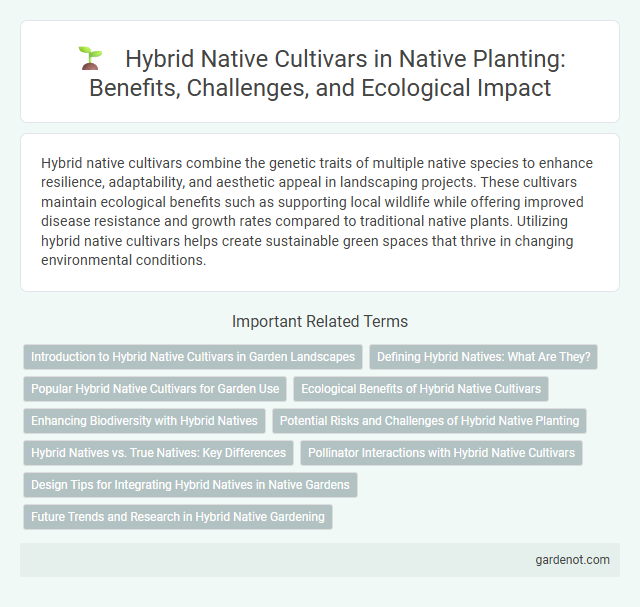 Hybrid Native Cultivars in Native Planting: Benefits, Challenges, and Ecological Impact

Hybrid native cultivars combine the genetic traits of multiple native species to enhance resilience, adaptability, and aesthetic appeal in landscaping projects. These cultivars maintain ecological benefits such as supporting local wildlife while offering improved disease resistance and growth rates compared to traditional native plants. Utilizing hybrid native cultivars helps create sustainable green spaces that thrive in changing environmental conditions.

Important Related Terms

Introduction to Hybrid Native Cultivars in Garden Landscapes

Defining Hybrid Natives: What Are They?

Popular Hybrid Native Cultivars for Garden Use

Ecological Benefits of Hybrid Native Cultivars

Enhancing Biodiversity with Hybrid Natives

Potential Risks and Challenges of Hybrid Native Planting

Hybrid Natives vs. True Natives: Key Differences

Pollinator Interactions with Hybrid Native Cultivars

Design Tips for Integrating Hybrid Natives in Native Gardens

Future Trends and Research in Hybrid Native Gardening

gardenot.com