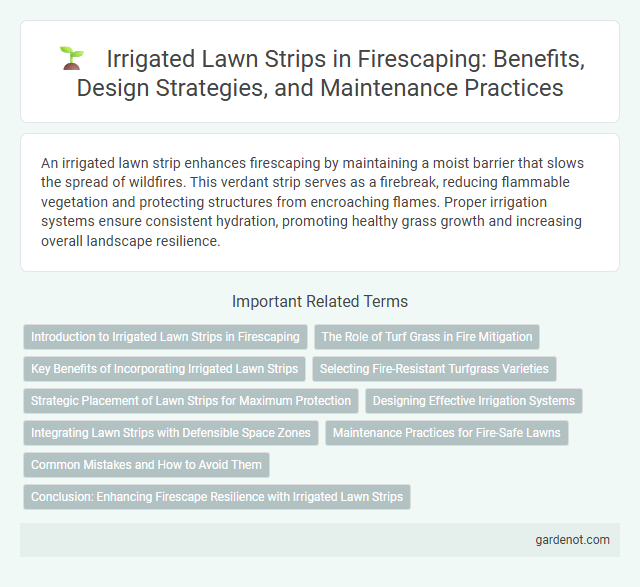 Irrigated Lawn Strips in Firescaping: Benefits, Design Strategies, and Maintenance Practices

An irrigated lawn strip enhances firescaping by maintaining a moist barrier that slows the spread of wildfires. This verdant strip serves as a firebreak, reducing flammable vegetation and protecting structures from encroaching flames. Proper irrigation systems ensure consistent hydration, promoting healthy grass growth and increasing overall landscape resilience.

Important Related Terms

Introduction to Irrigated Lawn Strips in Firescaping

The Role of Turf Grass in Fire Mitigation

Key Benefits of Incorporating Irrigated Lawn Strips

Selecting Fire-Resistant Turfgrass Varieties

Strategic Placement of Lawn Strips for Maximum Protection

Designing Effective Irrigation Systems

Integrating Lawn Strips with Defensible Space Zones

Maintenance Practices for Fire-Safe Lawns

Common Mistakes and How to Avoid Them

Conclusion: Enhancing Firescape Resilience with Irrigated Lawn Strips

gardenot.com