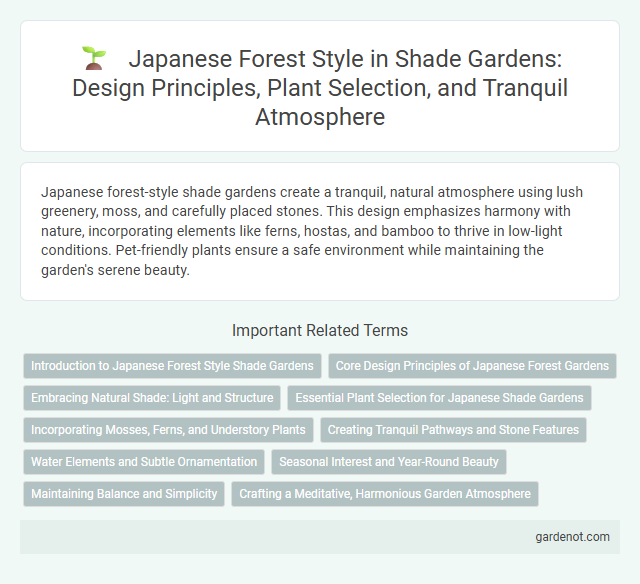 Japanese Forest Style in Shade Gardens: Design Principles, Plant Selection, and Tranquil Atmosphere

Japanese forest-style shade gardens create a tranquil, natural atmosphere using lush greenery, moss, and carefully placed stones. This design emphasizes harmony with nature, incorporating elements like ferns, hostas, and bamboo to thrive in low-light conditions. Pet-friendly plants ensure a safe environment while maintaining the garden's serene beauty.

Important Related Terms

Introduction to Japanese Forest Style Shade Gardens
Core Design Principles of Japanese Forest Gardens
Embracing Natural Shade: Light and Structure
Essential Plant Selection for Japanese Shade Gardens
Incorporating Mosses, Ferns, and Understory Plants
Creating Tranquil Pathways and Stone Features
Water Elements and Subtle Ornamentation
Seasonal Interest and Year-Round Beauty
Maintaining Balance and Simplicity
Crafting a Meditative, Harmonious Garden Atmosphere

gardenot.com