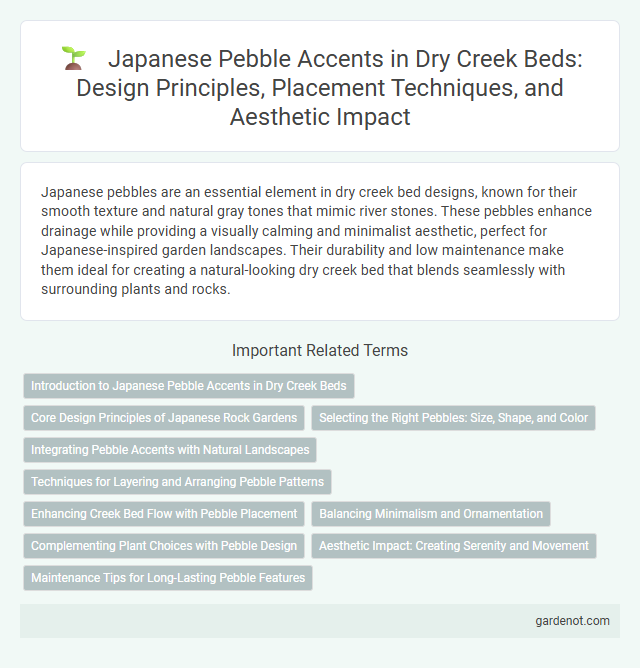 Japanese Pebble Accents in Dry Creek Beds: Design Principles, Placement Techniques, and Aesthetic Impact

Japanese pebbles are an essential element in dry creek bed designs, known for their smooth texture and natural gray tones that mimic river stones. These pebbles enhance drainage while providing a visually calming and minimalist aesthetic, perfect for Japanese-inspired garden landscapes. Their durability and low maintenance make them ideal for creating a natural-looking dry creek bed that blends seamlessly with surrounding plants and rocks.

Important Related Terms

Introduction to Japanese Pebble Accents in Dry Creek Beds

Core Design Principles of Japanese Rock Gardens

Selecting the Right Pebbles: Size, Shape, and Color

Integrating Pebble Accents with Natural Landscapes

Techniques for Layering and Arranging Pebble Patterns

Enhancing Creek Bed Flow with Pebble Placement

Balancing Minimalism and Ornamentation

Complementing Plant Choices with Pebble Design

Aesthetic Impact: Creating Serenity and Movement

Maintenance Tips for Long-Lasting Pebble Features

gardenot.com