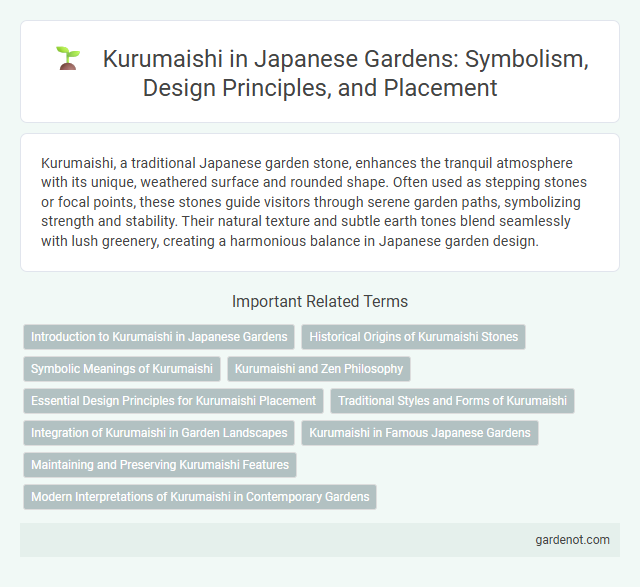 Kurumaishi in Japanese Gardens: Symbolism, Design Principles, and Placement

Kurumaishi, a traditional Japanese garden stone, enhances the tranquil atmosphere with its unique, weathered surface and rounded shape. Often used as stepping stones or focal points, these stones guide visitors through serene garden paths, symbolizing strength and stability. Their natural texture and subtle earth tones blend seamlessly with lush greenery, creating a harmonious balance in Japanese garden design.

Important Related Terms

Introduction to Kurumaishi in Japanese Gardens

Historical Origins of Kurumaishi Stones

Symbolic Meanings of Kurumaishi

Kurumaishi and Zen Philosophy

Essential Design Principles for Kurumaishi Placement

Traditional Styles and Forms of Kurumaishi

Integration of Kurumaishi in Garden Landscapes

Kurumaishi in Famous Japanese Gardens

Maintaining and Preserving Kurumaishi Features

Modern Interpretations of Kurumaishi in Contemporary Gardens

gardenot.com