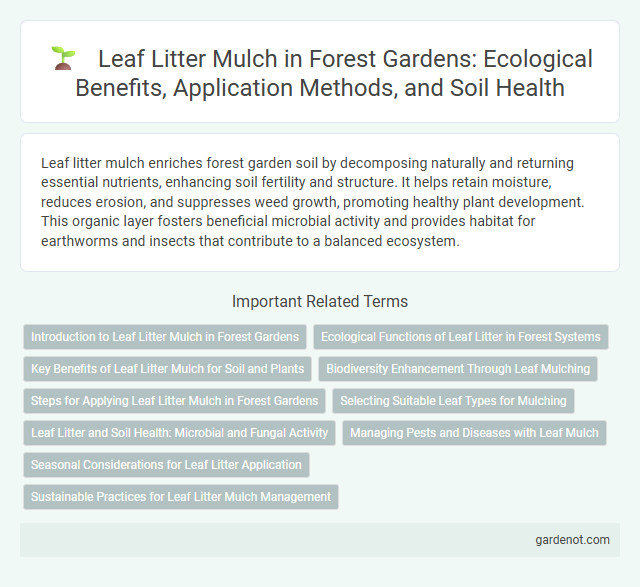 Leaf Litter Mulch in Forest Gardens: Ecological Benefits, Application Methods, and Soil Health

Leaf litter mulch enriches forest garden soil by decomposing naturally and returning essential nutrients, enhancing soil fertility and structure. It helps retain moisture, reduces erosion, and suppresses weed growth, promoting healthy plant development. This organic layer fosters beneficial microbial activity and provides habitat for earthworms and insects that contribute to a balanced ecosystem.

Important Related Terms

Introduction to Leaf Litter Mulch in Forest Gardens

Ecological Functions of Leaf Litter in Forest Systems

Key Benefits of Leaf Litter Mulch for Soil and Plants

Biodiversity Enhancement Through Leaf Mulching

Steps for Applying Leaf Litter Mulch in Forest Gardens

Selecting Suitable Leaf Types for Mulching

Leaf Litter and Soil Health: Microbial and Fungal Activity

Managing Pests and Diseases with Leaf Mulch

Seasonal Considerations for Leaf Litter Application

Sustainable Practices for Leaf Litter Mulch Management

gardenot.com