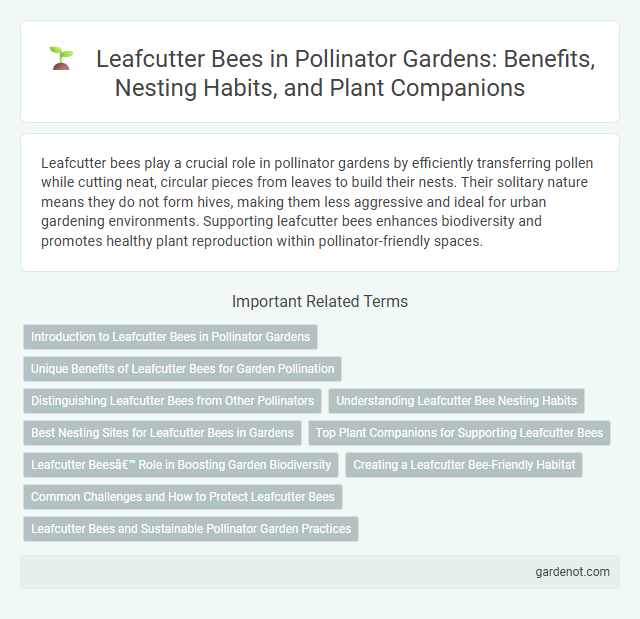 Leafcutter Bees in Pollinator Gardens: Benefits, Nesting Habits, and Plant Companions

Leafcutter bees play a crucial role in pollinator gardens by efficiently transferring pollen while cutting neat, circular pieces from leaves to build their nests. Their solitary nature means they do not form hives, making them less aggressive and ideal for urban gardening environments. Supporting leafcutter bees enhances biodiversity and promotes healthy plant reproduction within pollinator-friendly spaces.

Important Related Terms

Introduction to Leafcutter Bees in Pollinator Gardens

Unique Benefits of Leafcutter Bees for Garden Pollination

Distinguishing Leafcutter Bees from Other Pollinators

Understanding Leafcutter Bee Nesting Habits

Best Nesting Sites for Leafcutter Bees in Gardens

Top Plant Companions for Supporting Leafcutter Bees

Leafcutter Beesâ€™ Role in Boosting Garden Biodiversity

Creating a Leafcutter Bee-Friendly Habitat

Common Challenges and How to Protect Leafcutter Bees

Leafcutter Bees and Sustainable Pollinator Garden Practices

gardenot.com