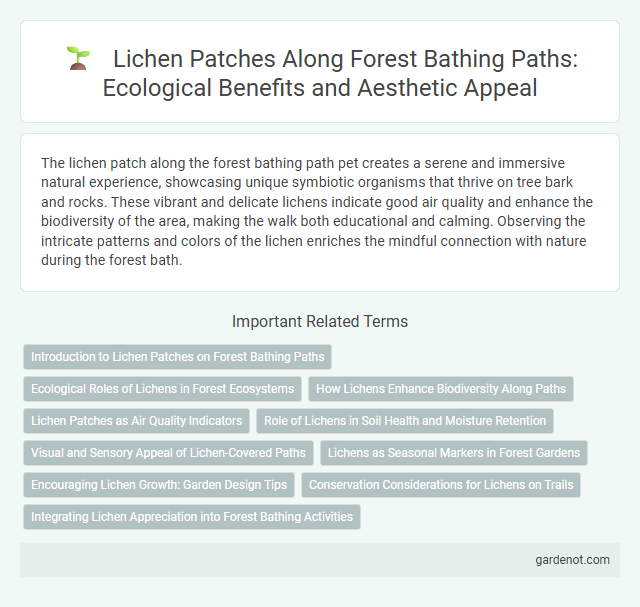 Lichen Patches Along Forest Bathing Paths: Ecological Benefits and Aesthetic Appeal

The lichen patch along the forest bathing path pet creates a serene and immersive natural experience, showcasing unique symbiotic organisms that thrive on tree bark and rocks. These vibrant and delicate lichens indicate good air quality and enhance the biodiversity of the area, making the walk both educational and calming. Observing the intricate patterns and colors of the lichen enriches the mindful connection with nature during the forest bath.

Important Related Terms

Introduction to Lichen Patches on Forest Bathing Paths

Ecological Roles of Lichens in Forest Ecosystems

How Lichens Enhance Biodiversity Along Paths

Lichen Patches as Air Quality Indicators

Role of Lichens in Soil Health and Moisture Retention

Visual and Sensory Appeal of Lichen-Covered Paths

Lichens as Seasonal Markers in Forest Gardens

Encouraging Lichen Growth: Garden Design Tips

Conservation Considerations for Lichens on Trails

Integrating Lichen Appreciation into Forest Bathing Activities

gardenot.com