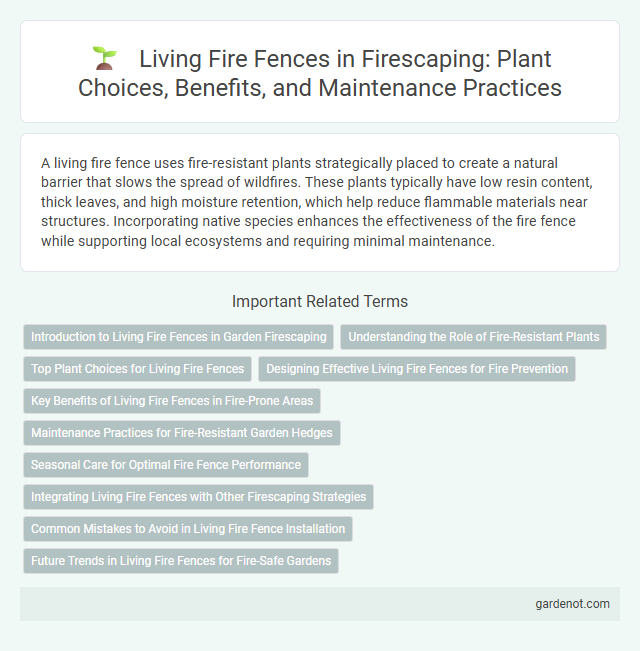 Living Fire Fences in Firescaping: Plant Choices, Benefits, and Maintenance Practices

A living fire fence uses fire-resistant plants strategically placed to create a natural barrier that slows the spread of wildfires. These plants typically have low resin content, thick leaves, and high moisture retention, which help reduce flammable materials near structures. Incorporating native species enhances the effectiveness of the fire fence while supporting local ecosystems and requiring minimal maintenance.

Important Related Terms

Introduction to Living Fire Fences in Garden Firescaping

Understanding the Role of Fire-Resistant Plants

Top Plant Choices for Living Fire Fences

Designing Effective Living Fire Fences for Fire Prevention

Key Benefits of Living Fire Fences in Fire-Prone Areas

Maintenance Practices for Fire-Resistant Garden Hedges

Seasonal Care for Optimal Fire Fence Performance

Integrating Living Fire Fences with Other Firescaping Strategies

Common Mistakes to Avoid in Living Fire Fence Installation

Future Trends in Living Fire Fences for Fire-Safe Gardens

gardenot.com