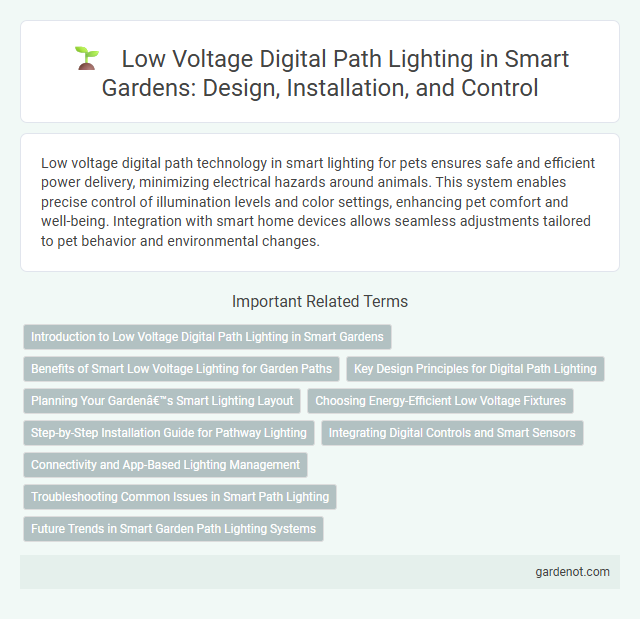 Low Voltage Digital Path Lighting in Smart Gardens: Design, Installation, and Control

Low voltage digital path technology in smart lighting for pets ensures safe and efficient power delivery, minimizing electrical hazards around animals. This system enables precise control of illumination levels and color settings, enhancing pet comfort and well-being. Integration with smart home devices allows seamless adjustments tailored to pet behavior and environmental changes.

Important Related Terms

Introduction to Low Voltage Digital Path Lighting in Smart Gardens

Benefits of Smart Low Voltage Lighting for Garden Paths

Key Design Principles for Digital Path Lighting

Planning Your Gardenâ€™s Smart Lighting Layout

Choosing Energy-Efficient Low Voltage Fixtures

Step-by-Step Installation Guide for Pathway Lighting

Integrating Digital Controls and Smart Sensors

Connectivity and App-Based Lighting Management

Troubleshooting Common Issues in Smart Path Lighting

Future Trends in Smart Garden Path Lighting Systems

gardenot.com