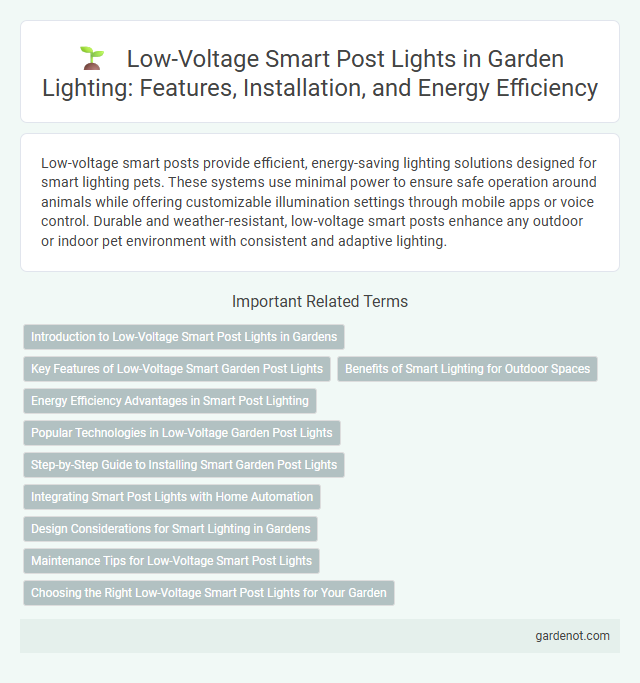 Low-Voltage Smart Post Lights in Garden Lighting: Features, Installation, and Energy Efficiency

Low-voltage smart posts provide efficient, energy-saving lighting solutions designed for smart lighting pets. These systems use minimal power to ensure safe operation around animals while offering customizable illumination settings through mobile apps or voice control. Durable and weather-resistant, low-voltage smart posts enhance any outdoor or indoor pet environment with consistent and adaptive lighting.

Important Related Terms

Introduction to Low-Voltage Smart Post Lights in Gardens

Key Features of Low-Voltage Smart Garden Post Lights

Benefits of Smart Lighting for Outdoor Spaces

Energy Efficiency Advantages in Smart Post Lighting

Popular Technologies in Low-Voltage Garden Post Lights

Step-by-Step Guide to Installing Smart Garden Post Lights

Integrating Smart Post Lights with Home Automation

Design Considerations for Smart Lighting in Gardens

Maintenance Tips for Low-Voltage Smart Post Lights

Choosing the Right Low-Voltage Smart Post Lights for Your Garden

gardenot.com