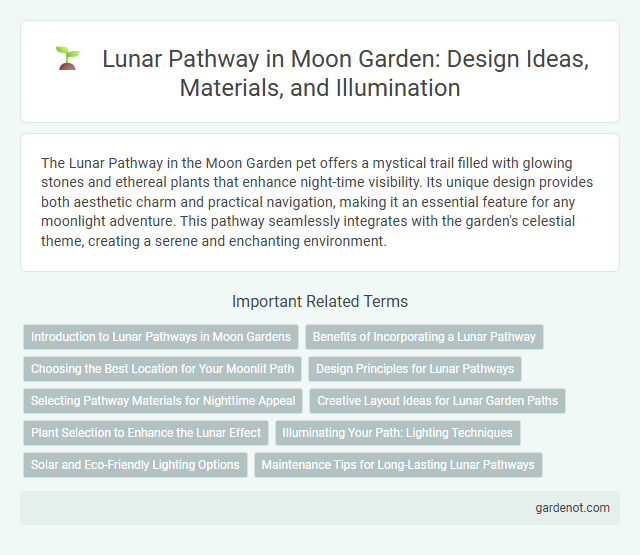 Lunar Pathway in Moon Garden: Design Ideas, Materials, and Illumination

The Lunar Pathway in the Moon Garden pet offers a mystical trail filled with glowing stones and ethereal plants that enhance night-time visibility. Its unique design provides both aesthetic charm and practical navigation, making it an essential feature for any moonlight adventure. This pathway seamlessly integrates with the garden's celestial theme, creating a serene and enchanting environment.

Important Related Terms

Introduction to Lunar Pathways in Moon Gardens

Benefits of Incorporating a Lunar Pathway

Choosing the Best Location for Your Moonlit Path

Design Principles for Lunar Pathways

Selecting Pathway Materials for Nighttime Appeal

Creative Layout Ideas for Lunar Garden Paths

Plant Selection to Enhance the Lunar Effect

Illuminating Your Path: Lighting Techniques

Solar and Eco-Friendly Lighting Options

Maintenance Tips for Long-Lasting Lunar Pathways

gardenot.com