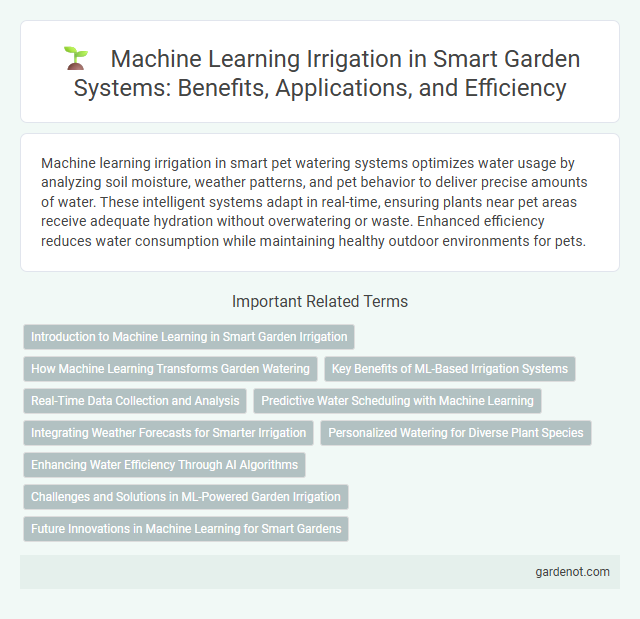 Machine Learning Irrigation in Smart Garden Systems: Benefits, Applications, and Efficiency

Machine learning irrigation in smart pet watering systems optimizes water usage by analyzing soil moisture, weather patterns, and pet behavior to deliver precise amounts of water. These intelligent systems adapt in real-time, ensuring plants near pet areas receive adequate hydration without overwatering or waste. Enhanced efficiency reduces water consumption while maintaining healthy outdoor environments for pets.

Important Related Terms

Introduction to Machine Learning in Smart Garden Irrigation

How Machine Learning Transforms Garden Watering

Key Benefits of ML-Based Irrigation Systems

Real-Time Data Collection and Analysis

Predictive Water Scheduling with Machine Learning

Integrating Weather Forecasts for Smarter Irrigation

Personalized Watering for Diverse Plant Species

Enhancing Water Efficiency Through AI Algorithms

Challenges and Solutions in ML-Powered Garden Irrigation

Future Innovations in Machine Learning for Smart Gardens

gardenot.com