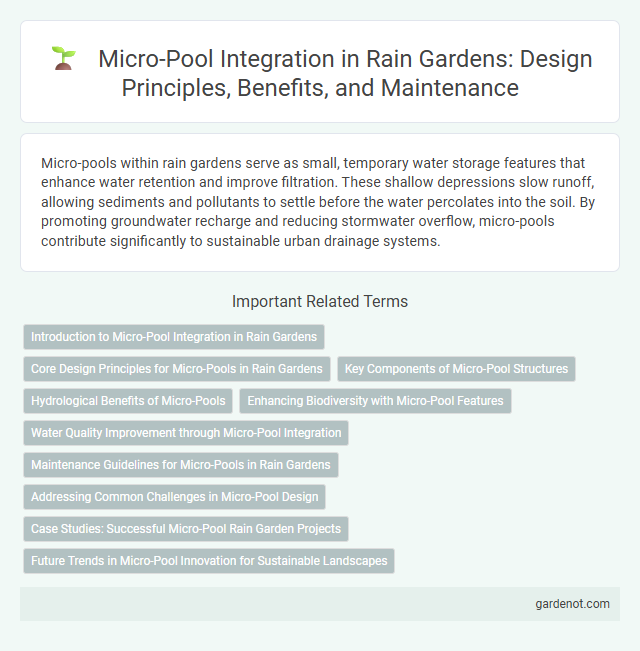 Micro-Pool Integration in Rain Gardens: Design Principles, Benefits, and Maintenance

Micro-pools within rain gardens serve as small, temporary water storage features that enhance water retention and improve filtration. These shallow depressions slow runoff, allowing sediments and pollutants to settle before the water percolates into the soil. By promoting groundwater recharge and reducing stormwater overflow, micro-pools contribute significantly to sustainable urban drainage systems.

Important Related Terms

Introduction to Micro-Pool Integration in Rain Gardens

Core Design Principles for Micro-Pools in Rain Gardens

Key Components of Micro-Pool Structures

Hydrological Benefits of Micro-Pools

Enhancing Biodiversity with Micro-Pool Features

Water Quality Improvement through Micro-Pool Integration

Maintenance Guidelines for Micro-Pools in Rain Gardens

Addressing Common Challenges in Micro-Pool Design

Case Studies: Successful Micro-Pool Rain Garden Projects

Future Trends in Micro-Pool Innovation for Sustainable Landscapes

gardenot.com