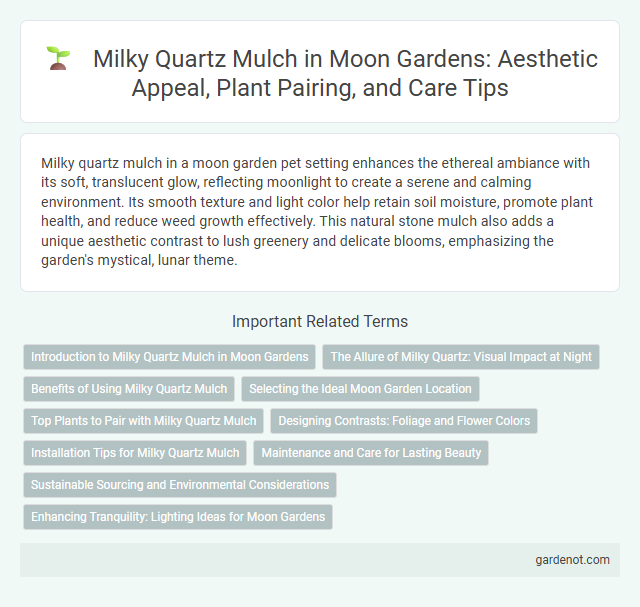 Milky Quartz Mulch in Moon Gardens: Aesthetic Appeal, Plant Pairing, and Care Tips

Milky quartz mulch in a moon garden pet setting enhances the ethereal ambiance with its soft, translucent glow, reflecting moonlight to create a serene and calming environment. Its smooth texture and light color help retain soil moisture, promote plant health, and reduce weed growth effectively. This natural stone mulch also adds a unique aesthetic contrast to lush greenery and delicate blooms, emphasizing the garden's mystical, lunar theme.

Important Related Terms

Introduction to Milky Quartz Mulch in Moon Gardens

The Allure of Milky Quartz: Visual Impact at Night

Benefits of Using Milky Quartz Mulch

Selecting the Ideal Moon Garden Location

Top Plants to Pair with Milky Quartz Mulch

Designing Contrasts: Foliage and Flower Colors

Installation Tips for Milky Quartz Mulch

Maintenance and Care for Lasting Beauty

Sustainable Sourcing and Environmental Considerations

Enhancing Tranquility: Lighting Ideas for Moon Gardens

gardenot.com