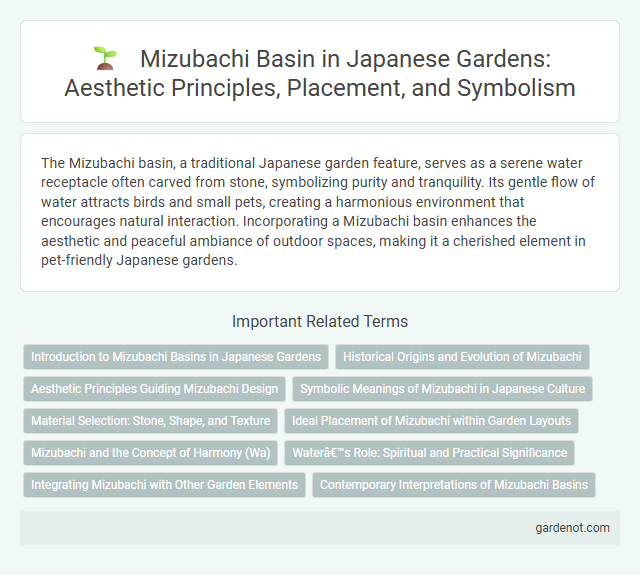 Mizubachi Basin in Japanese Gardens: Aesthetic Principles, Placement, and Symbolism

The Mizubachi basin, a traditional Japanese garden feature, serves as a serene water receptacle often carved from stone, symbolizing purity and tranquility. Its gentle flow of water attracts birds and small pets, creating a harmonious environment that encourages natural interaction. Incorporating a Mizubachi basin enhances the aesthetic and peaceful ambiance of outdoor spaces, making it a cherished element in pet-friendly Japanese gardens.

Important Related Terms

Introduction to Mizubachi Basins in Japanese Gardens

Historical Origins and Evolution of Mizubachi

Aesthetic Principles Guiding Mizubachi Design

Symbolic Meanings of Mizubachi in Japanese Culture

Material Selection: Stone, Shape, and Texture

Ideal Placement of Mizubachi within Garden Layouts

Mizubachi and the Concept of Harmony (Wa)

Waterâ€™s Role: Spiritual and Practical Significance

Integrating Mizubachi with Other Garden Elements

Contemporary Interpretations of Mizubachi Basins

gardenot.com