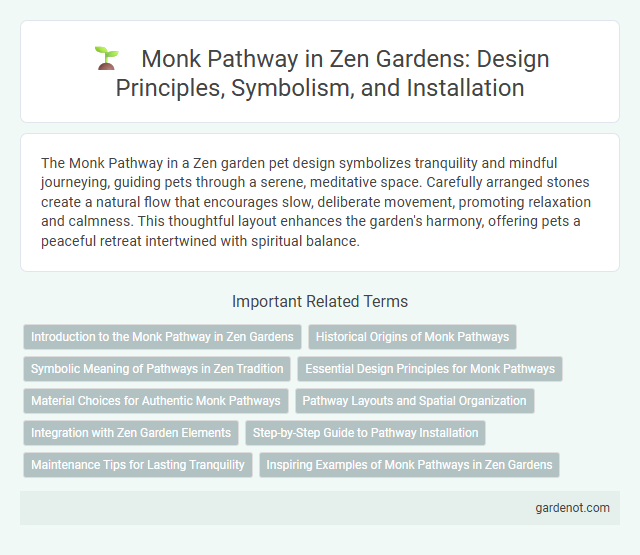 Monk Pathway in Zen Gardens: Design Principles, Symbolism, and Installation

The Monk Pathway in a Zen garden pet design symbolizes tranquility and mindful journeying, guiding pets through a serene, meditative space. Carefully arranged stones create a natural flow that encourages slow, deliberate movement, promoting relaxation and calmness. This thoughtful layout enhances the garden's harmony, offering pets a peaceful retreat intertwined with spiritual balance.

Important Related Terms

Introduction to the Monk Pathway in Zen Gardens

Historical Origins of Monk Pathways

Symbolic Meaning of Pathways in Zen Tradition

Essential Design Principles for Monk Pathways

Material Choices for Authentic Monk Pathways

Pathway Layouts and Spatial Organization

Integration with Zen Garden Elements

Step-by-Step Guide to Pathway Installation

Maintenance Tips for Lasting Tranquility

Inspiring Examples of Monk Pathways in Zen Gardens

gardenot.com