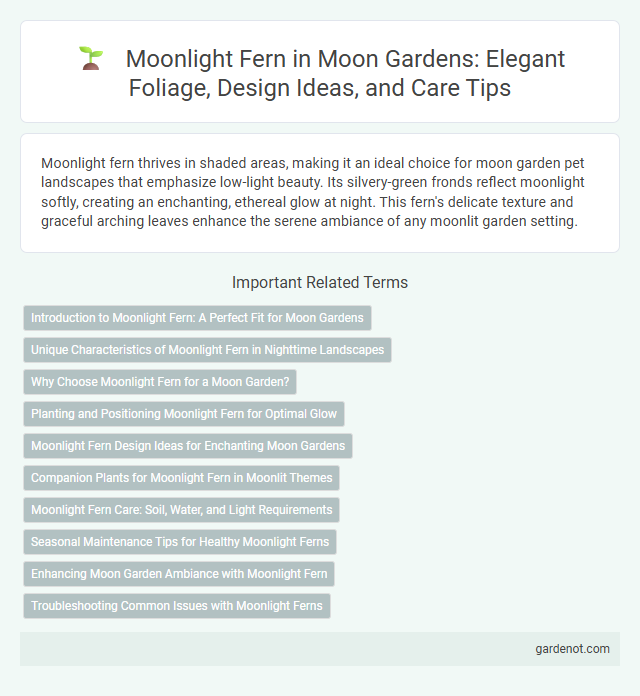 Moonlight Fern in Moon Gardens: Elegant Foliage, Design Ideas, and Care Tips

Moonlight fern thrives in shaded areas, making it an ideal choice for moon garden pet landscapes that emphasize low-light beauty. Its silvery-green fronds reflect moonlight softly, creating an enchanting, ethereal glow at night. This fern's delicate texture and graceful arching leaves enhance the serene ambiance of any moonlit garden setting.

Important Related Terms

Introduction to Moonlight Fern: A Perfect Fit for Moon Gardens

Unique Characteristics of Moonlight Fern in Nighttime Landscapes

Why Choose Moonlight Fern for a Moon Garden?

Planting and Positioning Moonlight Fern for Optimal Glow

Moonlight Fern Design Ideas for Enchanting Moon Gardens

Companion Plants for Moonlight Fern in Moonlit Themes

Moonlight Fern Care: Soil, Water, and Light Requirements

Seasonal Maintenance Tips for Healthy Moonlight Ferns

Enhancing Moon Garden Ambiance with Moonlight Fern

Troubleshooting Common Issues with Moonlight Ferns

gardenot.com