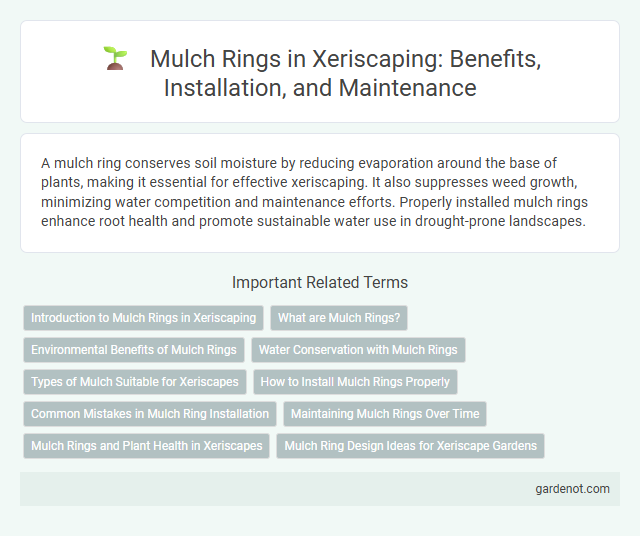 Mulch Rings in Xeriscaping: Benefits, Installation, and Maintenance

A mulch ring conserves soil moisture by reducing evaporation around the base of plants, making it essential for effective xeriscaping. It also suppresses weed growth, minimizing water competition and maintenance efforts. Properly installed mulch rings enhance root health and promote sustainable water use in drought-prone landscapes.

Important Related Terms

Introduction to Mulch Rings in Xeriscaping

What are Mulch Rings?

Environmental Benefits of Mulch Rings

Water Conservation with Mulch Rings

Types of Mulch Suitable for Xeriscapes

How to Install Mulch Rings Properly

Common Mistakes in Mulch Ring Installation

Maintaining Mulch Rings Over Time

Mulch Rings and Plant Health in Xeriscapes

Mulch Ring Design Ideas for Xeriscape Gardens

gardenot.com