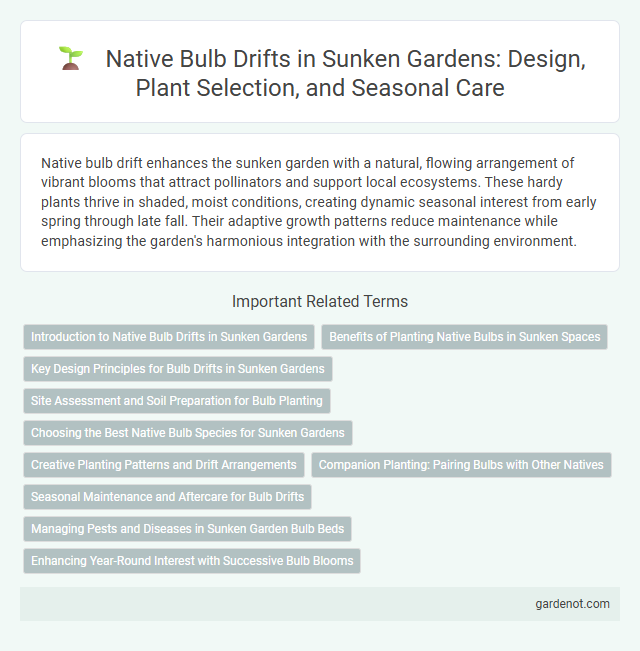 Native Bulb Drifts in Sunken Gardens: Design, Plant Selection, and Seasonal Care

Native bulb drift enhances the sunken garden with a natural, flowing arrangement of vibrant blooms that attract pollinators and support local ecosystems. These hardy plants thrive in shaded, moist conditions, creating dynamic seasonal interest from early spring through late fall. Their adaptive growth patterns reduce maintenance while emphasizing the garden's harmonious integration with the surrounding environment.

Important Related Terms

Introduction to Native Bulb Drifts in Sunken Gardens

Benefits of Planting Native Bulbs in Sunken Spaces

Key Design Principles for Bulb Drifts in Sunken Gardens

Site Assessment and Soil Preparation for Bulb Planting

Choosing the Best Native Bulb Species for Sunken Gardens

Creative Planting Patterns and Drift Arrangements

Companion Planting: Pairing Bulbs with Other Natives

Seasonal Maintenance and Aftercare for Bulb Drifts

Managing Pests and Diseases in Sunken Garden Bulb Beds

Enhancing Year-Round Interest with Successive Bulb Blooms

gardenot.com