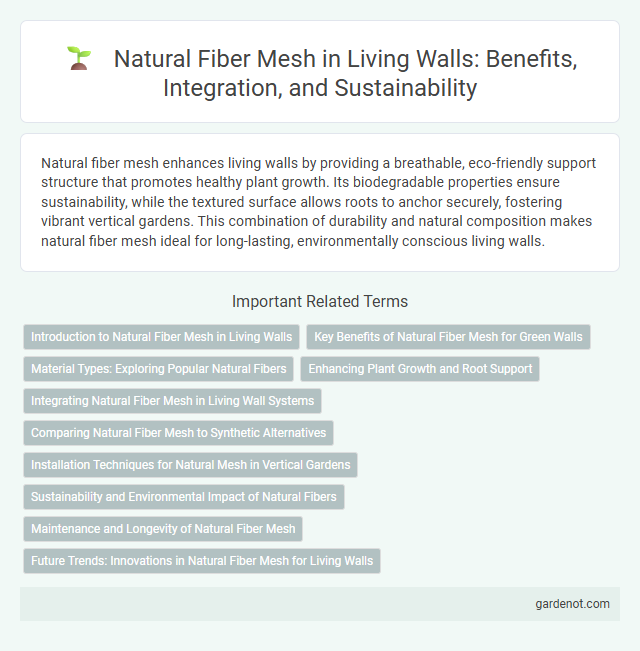 Natural Fiber Mesh in Living Walls: Benefits, Integration, and Sustainability

Natural fiber mesh enhances living walls by providing a breathable, eco-friendly support structure that promotes healthy plant growth. Its biodegradable properties ensure sustainability, while the textured surface allows roots to anchor securely, fostering vibrant vertical gardens. This combination of durability and natural composition makes natural fiber mesh ideal for long-lasting, environmentally conscious living walls.

Important Related Terms

Introduction to Natural Fiber Mesh in Living Walls

Key Benefits of Natural Fiber Mesh for Green Walls

Material Types: Exploring Popular Natural Fibers

Enhancing Plant Growth and Root Support

Integrating Natural Fiber Mesh in Living Wall Systems

Comparing Natural Fiber Mesh to Synthetic Alternatives

Installation Techniques for Natural Mesh in Vertical Gardens

Sustainability and Environmental Impact of Natural Fibers

Maintenance and Longevity of Natural Fiber Mesh

Future Trends: Innovations in Natural Fiber Mesh for Living Walls

gardenot.com