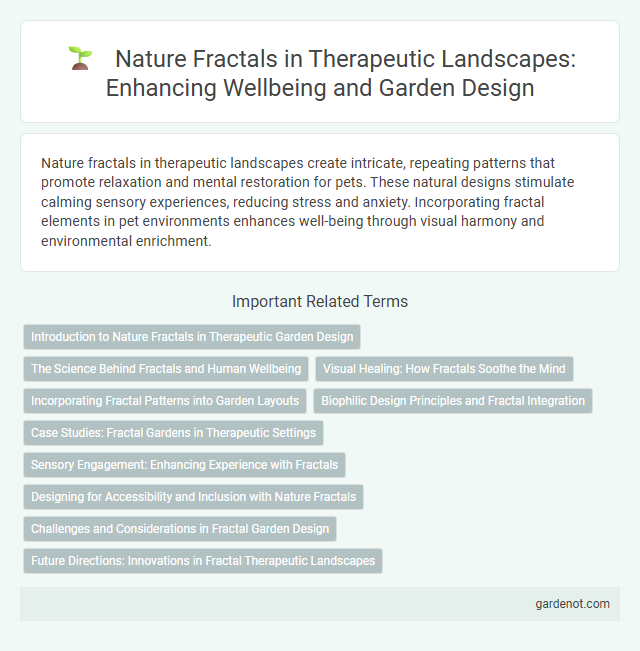 Nature Fractals in Therapeutic Landscapes: Enhancing Wellbeing and Garden Design

Nature fractals in therapeutic landscapes create intricate, repeating patterns that promote relaxation and mental restoration for pets. These natural designs stimulate calming sensory experiences, reducing stress and anxiety. Incorporating fractal elements in pet environments enhances well-being through visual harmony and environmental enrichment.

Important Related Terms

Introduction to Nature Fractals in Therapeutic Garden Design

The Science Behind Fractals and Human Wellbeing

Visual Healing: How Fractals Soothe the Mind

Incorporating Fractal Patterns into Garden Layouts

Biophilic Design Principles and Fractal Integration

Case Studies: Fractal Gardens in Therapeutic Settings

Sensory Engagement: Enhancing Experience with Fractals

Designing for Accessibility and Inclusion with Nature Fractals

Challenges and Considerations in Fractal Garden Design

Future Directions: Innovations in Fractal Therapeutic Landscapes

gardenot.com