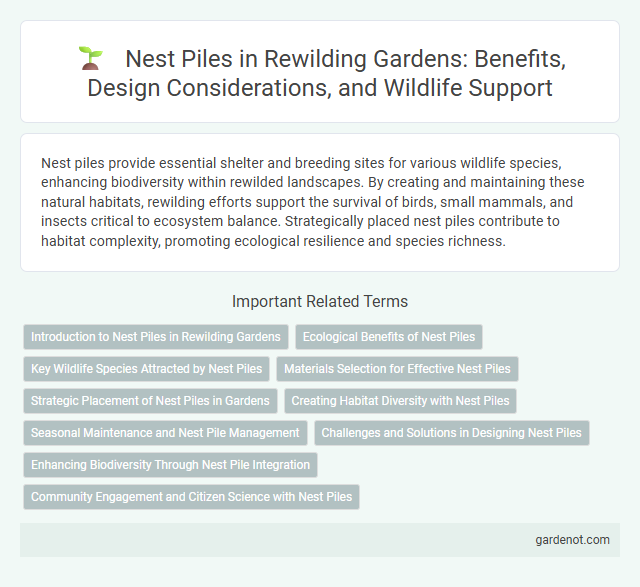 Nest Piles in Rewilding Gardens: Benefits, Design Considerations, and Wildlife Support

Nest piles provide essential shelter and breeding sites for various wildlife species, enhancing biodiversity within rewilded landscapes. By creating and maintaining these natural habitats, rewilding efforts support the survival of birds, small mammals, and insects critical to ecosystem balance. Strategically placed nest piles contribute to habitat complexity, promoting ecological resilience and species richness.

Important Related Terms

Introduction to Nest Piles in Rewilding Gardens

Ecological Benefits of Nest Piles

Key Wildlife Species Attracted by Nest Piles

Materials Selection for Effective Nest Piles

Strategic Placement of Nest Piles in Gardens

Creating Habitat Diversity with Nest Piles

Seasonal Maintenance and Nest Pile Management

Challenges and Solutions in Designing Nest Piles

Enhancing Biodiversity Through Nest Pile Integration

Community Engagement and Citizen Science with Nest Piles

gardenot.com