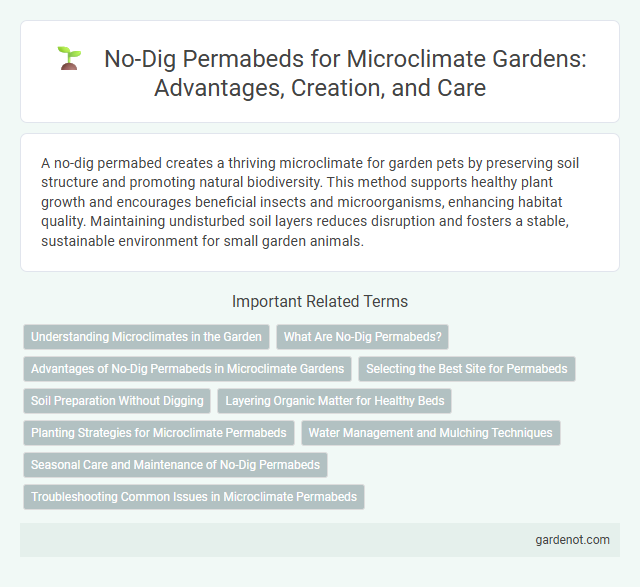 No-Dig Permabeds for Microclimate Gardens: Advantages, Creation, and Care

A no-dig permabed creates a thriving microclimate for garden pets by preserving soil structure and promoting natural biodiversity. This method supports healthy plant growth and encourages beneficial insects and microorganisms, enhancing habitat quality. Maintaining undisturbed soil layers reduces disruption and fosters a stable, sustainable environment for small garden animals.

Important Related Terms

Understanding Microclimates in the Garden

What Are No-Dig Permabeds?

Advantages of No-Dig Permabeds in Microclimate Gardens

Selecting the Best Site for Permabeds

Soil Preparation Without Digging

Layering Organic Matter for Healthy Beds

Planting Strategies for Microclimate Permabeds

Water Management and Mulching Techniques

Seasonal Care and Maintenance of No-Dig Permabeds

Troubleshooting Common Issues in Microclimate Permabeds

gardenot.com