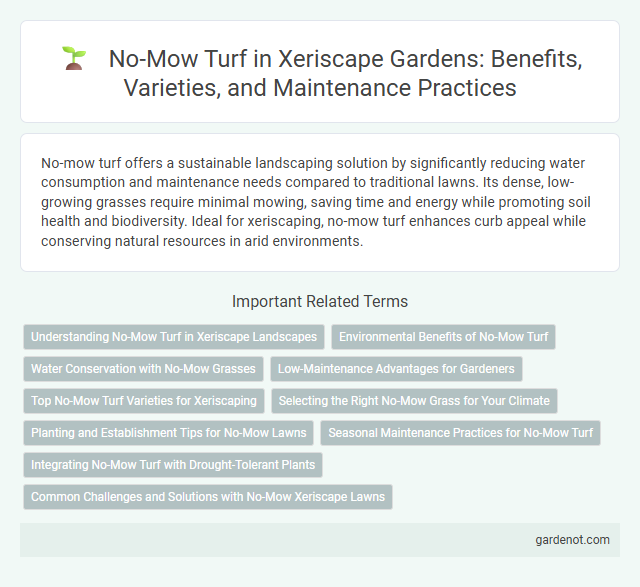 No-Mow Turf in Xeriscape Gardens: Benefits, Varieties, and Maintenance Practices

No-mow turf offers a sustainable landscaping solution by significantly reducing water consumption and maintenance needs compared to traditional lawns. Its dense, low-growing grasses require minimal mowing, saving time and energy while promoting soil health and biodiversity. Ideal for xeriscaping, no-mow turf enhances curb appeal while conserving natural resources in arid environments.

Important Related Terms

Understanding No-Mow Turf in Xeriscape Landscapes

Environmental Benefits of No-Mow Turf

Water Conservation with No-Mow Grasses

Low-Maintenance Advantages for Gardeners

Top No-Mow Turf Varieties for Xeriscaping

Selecting the Right No-Mow Grass for Your Climate

Planting and Establishment Tips for No-Mow Lawns

Seasonal Maintenance Practices for No-Mow Turf

Integrating No-Mow Turf with Drought-Tolerant Plants

Common Challenges and Solutions with No-Mow Xeriscape Lawns

gardenot.com