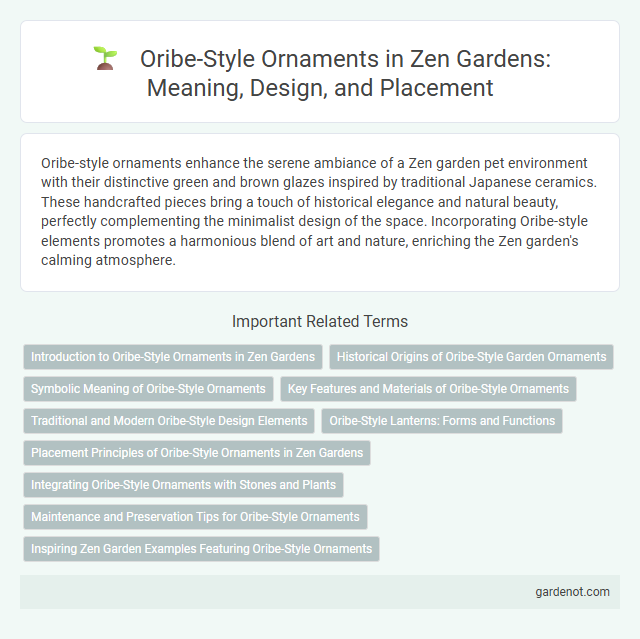 Oribe-Style Ornaments in Zen Gardens: Meaning, Design, and Placement

Oribe-style ornaments enhance the serene ambiance of a Zen garden pet environment with their distinctive green and brown glazes inspired by traditional Japanese ceramics. These handcrafted pieces bring a touch of historical elegance and natural beauty, perfectly complementing the minimalist design of the space. Incorporating Oribe-style elements promotes a harmonious blend of art and nature, enriching the Zen garden's calming atmosphere.

Important Related Terms

Introduction to Oribe-Style Ornaments in Zen Gardens

Historical Origins of Oribe-Style Garden Ornaments

Symbolic Meaning of Oribe-Style Ornaments

Key Features and Materials of Oribe-Style Ornaments

Traditional and Modern Oribe-Style Design Elements

Oribe-Style Lanterns: Forms and Functions

Placement Principles of Oribe-Style Ornaments in Zen Gardens

Integrating Oribe-Style Ornaments with Stones and Plants

Maintenance and Preservation Tips for Oribe-Style Ornaments

Inspiring Zen Garden Examples Featuring Oribe-Style Ornaments

gardenot.com