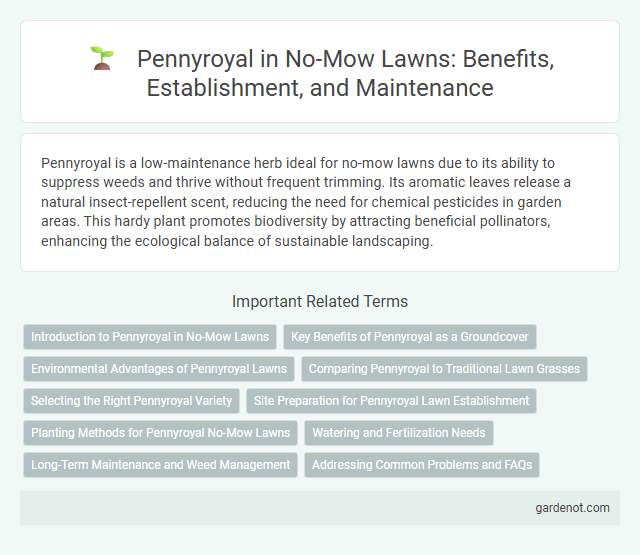 Pennyroyal in No-Mow Lawns: Benefits, Establishment, and Maintenance

Pennyroyal is a low-maintenance herb ideal for no-mow lawns due to its ability to suppress weeds and thrive without frequent trimming. Its aromatic leaves release a natural insect-repellent scent, reducing the need for chemical pesticides in garden areas. This hardy plant promotes biodiversity by attracting beneficial pollinators, enhancing the ecological balance of sustainable landscaping.

Important Related Terms

Introduction to Pennyroyal in No-Mow Lawns

Key Benefits of Pennyroyal as a Groundcover

Environmental Advantages of Pennyroyal Lawns

Comparing Pennyroyal to Traditional Lawn Grasses

Selecting the Right Pennyroyal Variety

Site Preparation for Pennyroyal Lawn Establishment

Planting Methods for Pennyroyal No-Mow Lawns

Watering and Fertilization Needs

Long-Term Maintenance and Weed Management

Addressing Common Problems and FAQs

gardenot.com