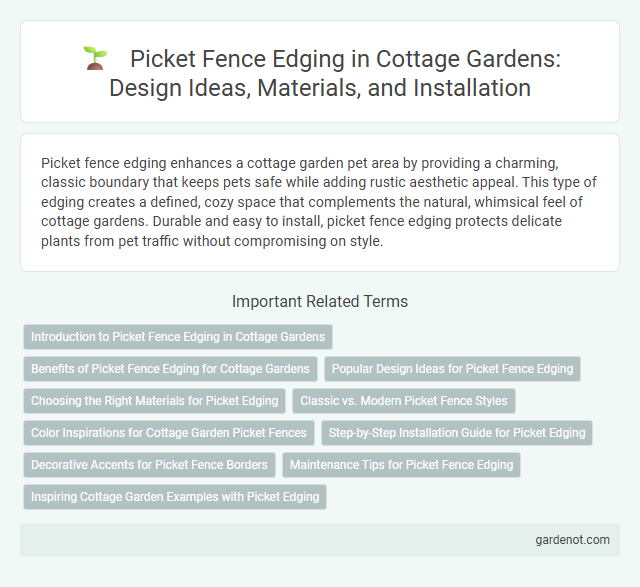 Picket Fence Edging in Cottage Gardens: Design Ideas, Materials, and Installation

Picket fence edging enhances a cottage garden pet area by providing a charming, classic boundary that keeps pets safe while adding rustic aesthetic appeal. This type of edging creates a defined, cozy space that complements the natural, whimsical feel of cottage gardens. Durable and easy to install, picket fence edging protects delicate plants from pet traffic without compromising on style.

Important Related Terms

Introduction to Picket Fence Edging in Cottage Gardens

Benefits of Picket Fence Edging for Cottage Gardens

Popular Design Ideas for Picket Fence Edging

Choosing the Right Materials for Picket Edging

Classic vs. Modern Picket Fence Styles

Color Inspirations for Cottage Garden Picket Fences

Step-by-Step Installation Guide for Picket Edging

Decorative Accents for Picket Fence Borders

Maintenance Tips for Picket Fence Edging

Inspiring Cottage Garden Examples with Picket Edging

gardenot.com