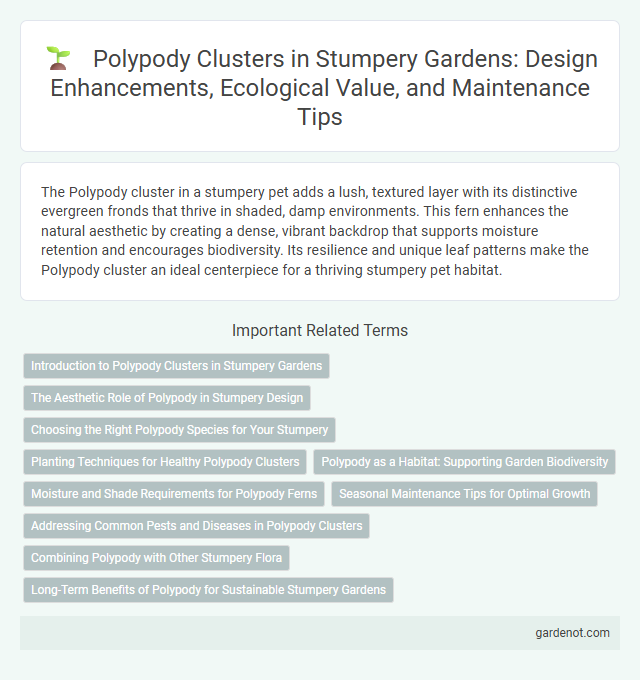 Polypody Clusters in Stumpery Gardens: Design Enhancements, Ecological Value, and Maintenance Tips

The Polypody cluster in a stumpery pet adds a lush, textured layer with its distinctive evergreen fronds that thrive in shaded, damp environments. This fern enhances the natural aesthetic by creating a dense, vibrant backdrop that supports moisture retention and encourages biodiversity. Its resilience and unique leaf patterns make the Polypody cluster an ideal centerpiece for a thriving stumpery pet habitat.

Important Related Terms

Introduction to Polypody Clusters in Stumpery Gardens

The Aesthetic Role of Polypody in Stumpery Design

Choosing the Right Polypody Species for Your Stumpery

Planting Techniques for Healthy Polypody Clusters

Polypody as a Habitat: Supporting Garden Biodiversity

Moisture and Shade Requirements for Polypody Ferns

Seasonal Maintenance Tips for Optimal Growth

Addressing Common Pests and Diseases in Polypody Clusters

Combining Polypody with Other Stumpery Flora

Long-Term Benefits of Polypody for Sustainable Stumpery Gardens

gardenot.com