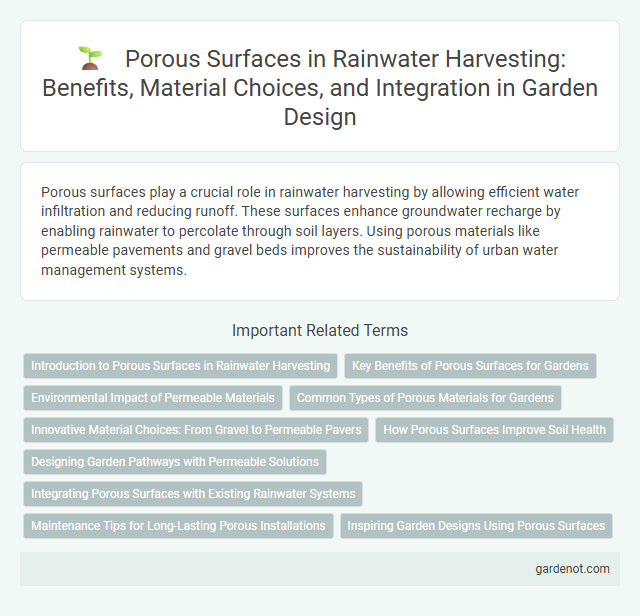 Porous Surfaces in Rainwater Harvesting: Benefits, Material Choices, and Integration in Garden Design

Porous surfaces play a crucial role in rainwater harvesting by allowing efficient water infiltration and reducing runoff. These surfaces enhance groundwater recharge by enabling rainwater to percolate through soil layers. Using porous materials like permeable pavements and gravel beds improves the sustainability of urban water management systems.

Important Related Terms

Introduction to Porous Surfaces in Rainwater Harvesting

Key Benefits of Porous Surfaces for Gardens

Environmental Impact of Permeable Materials

Common Types of Porous Materials for Gardens

Innovative Material Choices: From Gravel to Permeable Pavers

How Porous Surfaces Improve Soil Health

Designing Garden Pathways with Permeable Solutions

Integrating Porous Surfaces with Existing Rainwater Systems

Maintenance Tips for Long-Lasting Porous Installations

Inspiring Garden Designs Using Porous Surfaces

gardenot.com