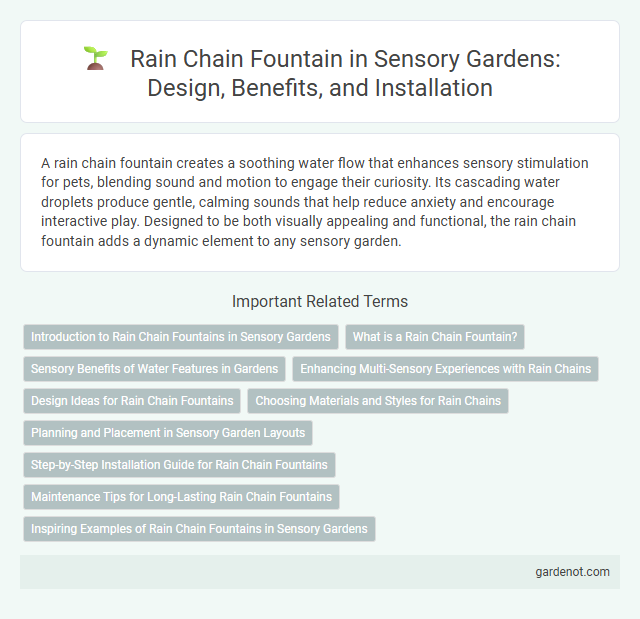 Rain Chain Fountain in Sensory Gardens: Design, Benefits, and Installation

A rain chain fountain creates a soothing water flow that enhances sensory stimulation for pets, blending sound and motion to engage their curiosity. Its cascading water droplets produce gentle, calming sounds that help reduce anxiety and encourage interactive play. Designed to be both visually appealing and functional, the rain chain fountain adds a dynamic element to any sensory garden.

Important Related Terms

Introduction to Rain Chain Fountains in Sensory Gardens

What is a Rain Chain Fountain?

Sensory Benefits of Water Features in Gardens

Enhancing Multi-Sensory Experiences with Rain Chains

Design Ideas for Rain Chain Fountains

Choosing Materials and Styles for Rain Chains

Planning and Placement in Sensory Garden Layouts

Step-by-Step Installation Guide for Rain Chain Fountains

Maintenance Tips for Long-Lasting Rain Chain Fountains

Inspiring Examples of Rain Chain Fountains in Sensory Gardens

gardenot.com