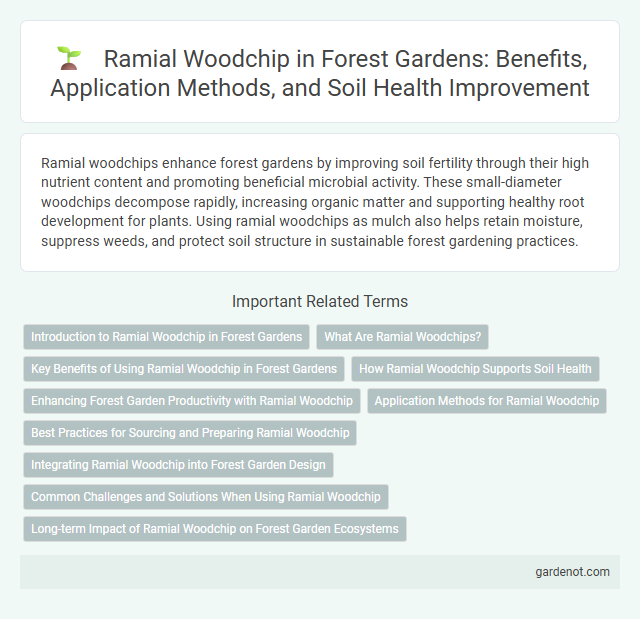 Ramial Woodchip in Forest Gardens: Benefits, Application Methods, and Soil Health Improvement

Ramial woodchips enhance forest gardens by improving soil fertility through their high nutrient content and promoting beneficial microbial activity. These small-diameter woodchips decompose rapidly, increasing organic matter and supporting healthy root development for plants. Using ramial woodchips as mulch also helps retain moisture, suppress weeds, and protect soil structure in sustainable forest gardening practices.

Important Related Terms

Introduction to Ramial Woodchip in Forest Gardens

What Are Ramial Woodchips?

Key Benefits of Using Ramial Woodchip in Forest Gardens

How Ramial Woodchip Supports Soil Health

Enhancing Forest Garden Productivity with Ramial Woodchip

Application Methods for Ramial Woodchip

Best Practices for Sourcing and Preparing Ramial Woodchip

Integrating Ramial Woodchip into Forest Garden Design

Common Challenges and Solutions When Using Ramial Woodchip

Long-term Impact of Ramial Woodchip on Forest Garden Ecosystems

gardenot.com