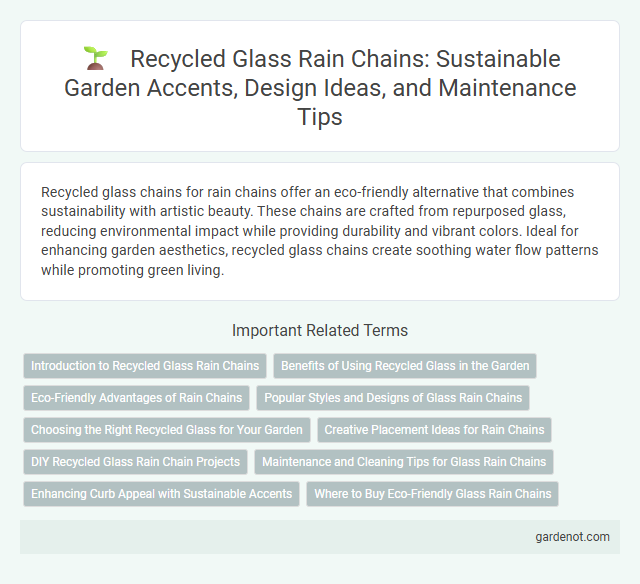 Recycled Glass Rain Chains: Sustainable Garden Accents, Design Ideas, and Maintenance Tips

Recycled glass chains for rain chains offer an eco-friendly alternative that combines sustainability with artistic beauty. These chains are crafted from repurposed glass, reducing environmental impact while providing durability and vibrant colors. Ideal for enhancing garden aesthetics, recycled glass chains create soothing water flow patterns while promoting green living.

Important Related Terms

Introduction to Recycled Glass Rain Chains
Benefits of Using Recycled Glass in the Garden
Eco-Friendly Advantages of Rain Chains
Popular Styles and Designs of Glass Rain Chains
Choosing the Right Recycled Glass for Your Garden
Creative Placement Ideas for Rain Chains
DIY Recycled Glass Rain Chain Projects
Maintenance and Cleaning Tips for Glass Rain Chains
Enhancing Curb Appeal with Sustainable Accents
Where to Buy Eco-Friendly Glass Rain Chains

gardenot.com