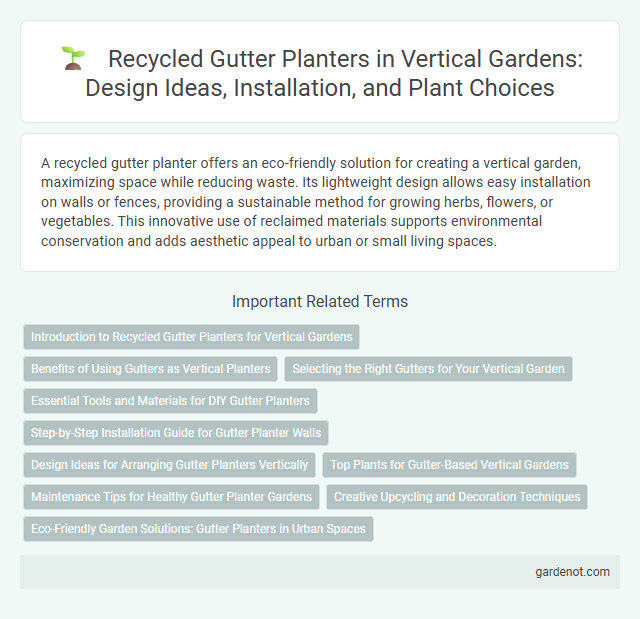 Recycled Gutter Planters in Vertical Gardens: Design Ideas, Installation, and Plant Choices

A recycled gutter planter offers an eco-friendly solution for creating a vertical garden, maximizing space while reducing waste. Its lightweight design allows easy installation on walls or fences, providing a sustainable method for growing herbs, flowers, or vegetables. This innovative use of reclaimed materials supports environmental conservation and adds aesthetic appeal to urban or small living spaces.

Important Related Terms

Introduction to Recycled Gutter Planters for Vertical Gardens

Benefits of Using Gutters as Vertical Planters

Selecting the Right Gutters for Your Vertical Garden

Essential Tools and Materials for DIY Gutter Planters

Step-by-Step Installation Guide for Gutter Planter Walls

Design Ideas for Arranging Gutter Planters Vertically

Top Plants for Gutter-Based Vertical Gardens

Maintenance Tips for Healthy Gutter Planter Gardens

Creative Upcycling and Decoration Techniques

Eco-Friendly Garden Solutions: Gutter Planters in Urban Spaces

gardenot.com