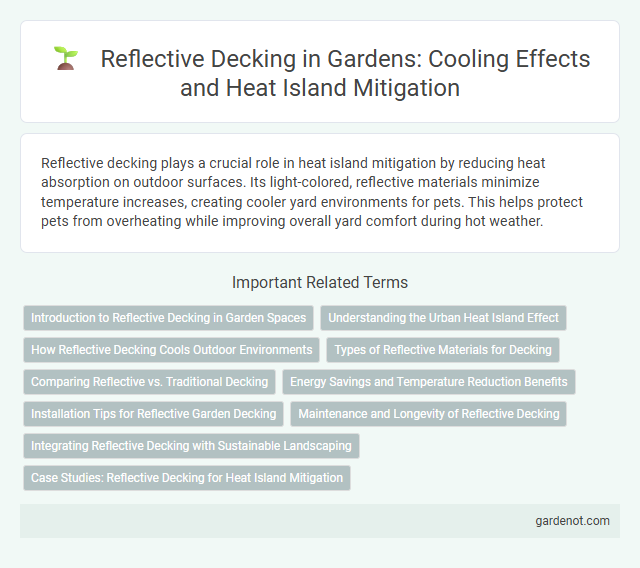 Reflective Decking in Gardens: Cooling Effects and Heat Island Mitigation

Reflective decking plays a crucial role in heat island mitigation by reducing heat absorption on outdoor surfaces. Its light-colored, reflective materials minimize temperature increases, creating cooler yard environments for pets. This helps protect pets from overheating while improving overall yard comfort during hot weather.

Important Related Terms

Introduction to Reflective Decking in Garden Spaces
Understanding the Urban Heat Island Effect
How Reflective Decking Cools Outdoor Environments
Types of Reflective Materials for Decking
Comparing Reflective vs. Traditional Decking
Energy Savings and Temperature Reduction Benefits
Installation Tips for Reflective Garden Decking
Maintenance and Longevity of Reflective Decking
Integrating Reflective Decking with Sustainable Landscaping
Case Studies: Reflective Decking for Heat Island Mitigation

gardenot.com