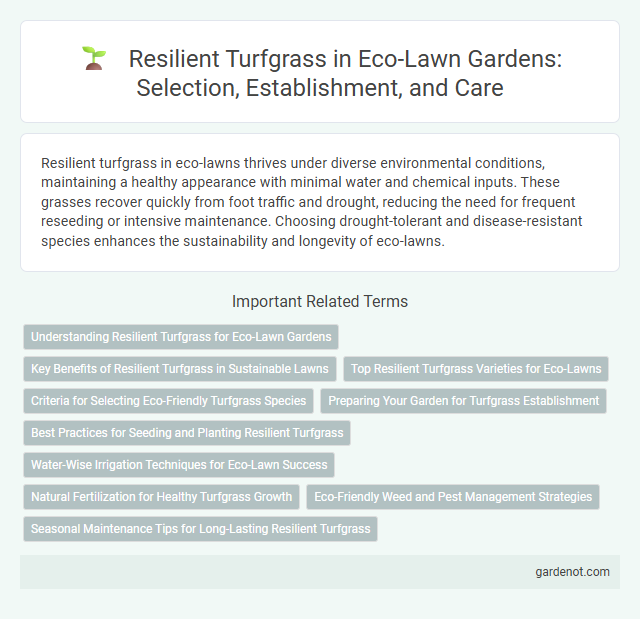 Resilient Turfgrass in Eco-Lawn Gardens: Selection, Establishment, and Care

Resilient turfgrass in eco-lawns thrives under diverse environmental conditions, maintaining a healthy appearance with minimal water and chemical inputs. These grasses recover quickly from foot traffic and drought, reducing the need for frequent reseeding or intensive maintenance. Choosing drought-tolerant and disease-resistant species enhances the sustainability and longevity of eco-lawns.

Important Related Terms

Understanding Resilient Turfgrass for Eco-Lawn Gardens

Key Benefits of Resilient Turfgrass in Sustainable Lawns

Top Resilient Turfgrass Varieties for Eco-Lawns

Criteria for Selecting Eco-Friendly Turfgrass Species

Preparing Your Garden for Turfgrass Establishment

Best Practices for Seeding and Planting Resilient Turfgrass

Water-Wise Irrigation Techniques for Eco-Lawn Success

Natural Fertilization for Healthy Turfgrass Growth

Eco-Friendly Weed and Pest Management Strategies

Seasonal Maintenance Tips for Long-Lasting Resilient Turfgrass

gardenot.com