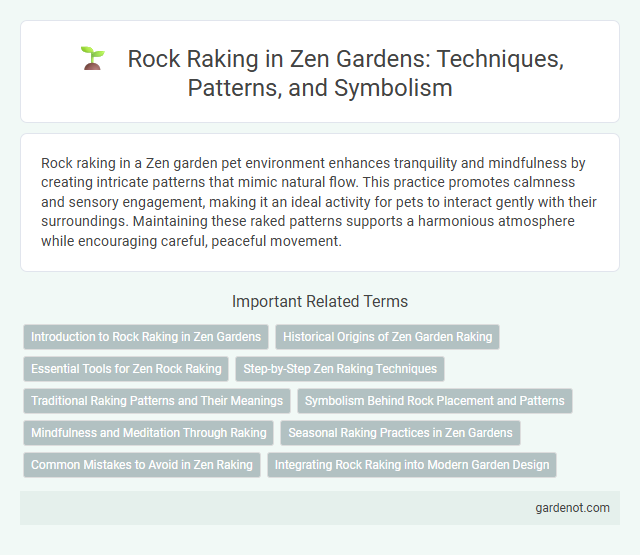 Rock Raking in Zen Gardens: Techniques, Patterns, and Symbolism

Rock raking in a Zen garden pet environment enhances tranquility and mindfulness by creating intricate patterns that mimic natural flow. This practice promotes calmness and sensory engagement, making it an ideal activity for pets to interact gently with their surroundings. Maintaining these raked patterns supports a harmonious atmosphere while encouraging careful, peaceful movement.

Important Related Terms

Introduction to Rock Raking in Zen Gardens

Historical Origins of Zen Garden Raking

Essential Tools for Zen Rock Raking

Step-by-Step Zen Raking Techniques

Traditional Raking Patterns and Their Meanings

Symbolism Behind Rock Placement and Patterns

Mindfulness and Meditation Through Raking

Seasonal Raking Practices in Zen Gardens

Common Mistakes to Avoid in Zen Raking

Integrating Rock Raking into Modern Garden Design

gardenot.com